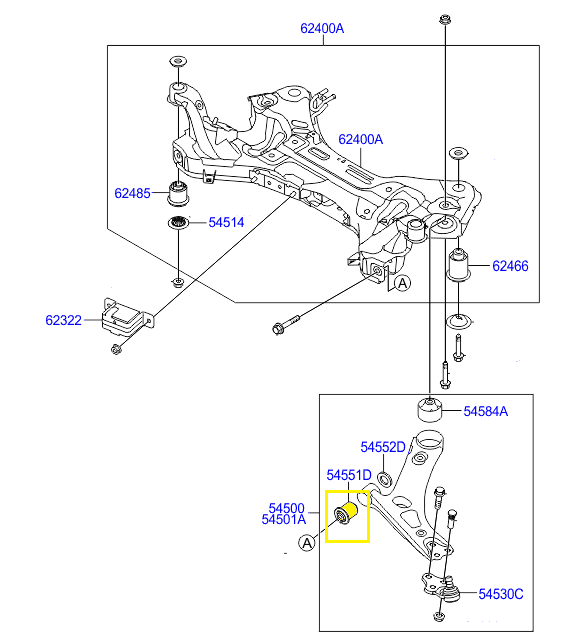 62400A
62400A
62485
54514
62466
A
62322
54584A
54552D
54551D
54500
54501A
A
54530C