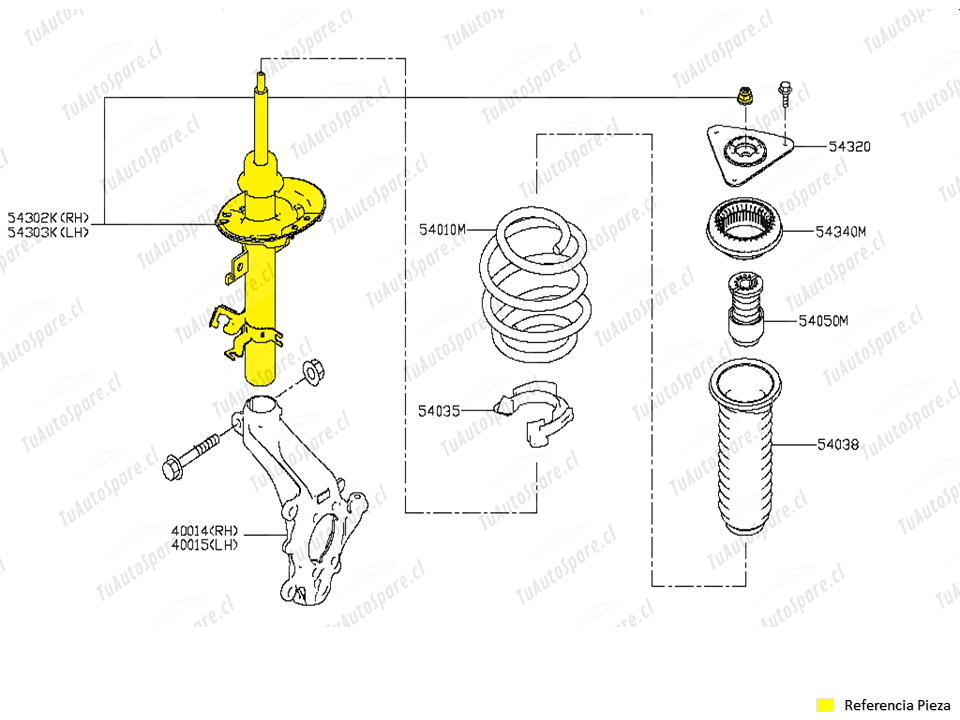 TuAutoSpare.cl

54302K(RH)
54303K(LH)

54010M

54035

40014(RH)
40015(LH)

54320

54340M

54050M

54038

Referencia Pieza