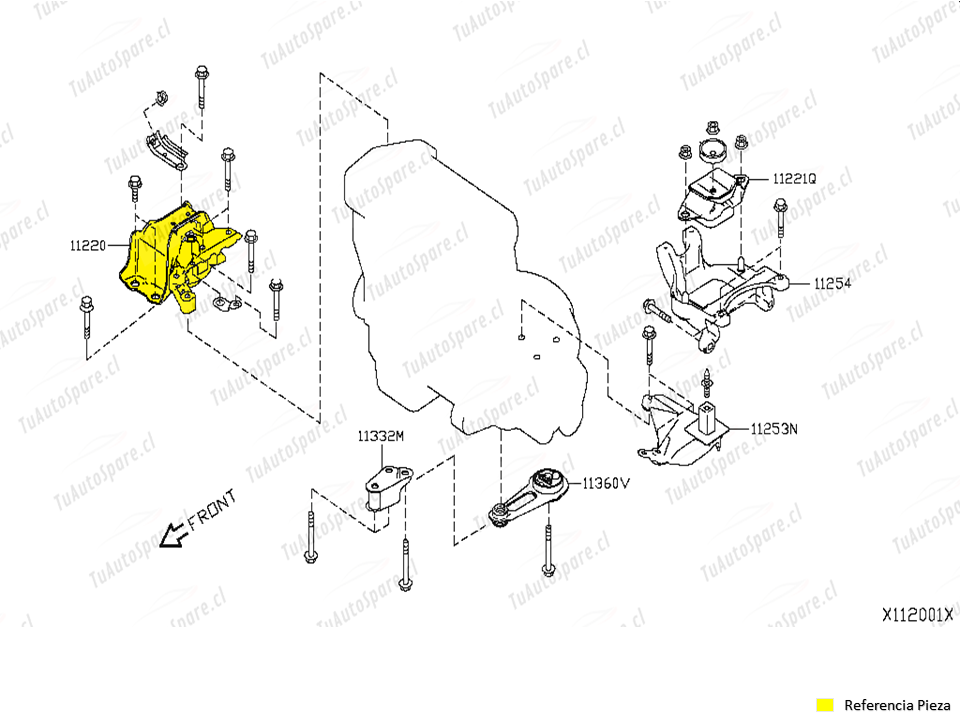 TuAutoSpare.cl

11220

11221Q

11254

11253N

11332M

11360V

FRONT

X112001X

Referencia Pieza