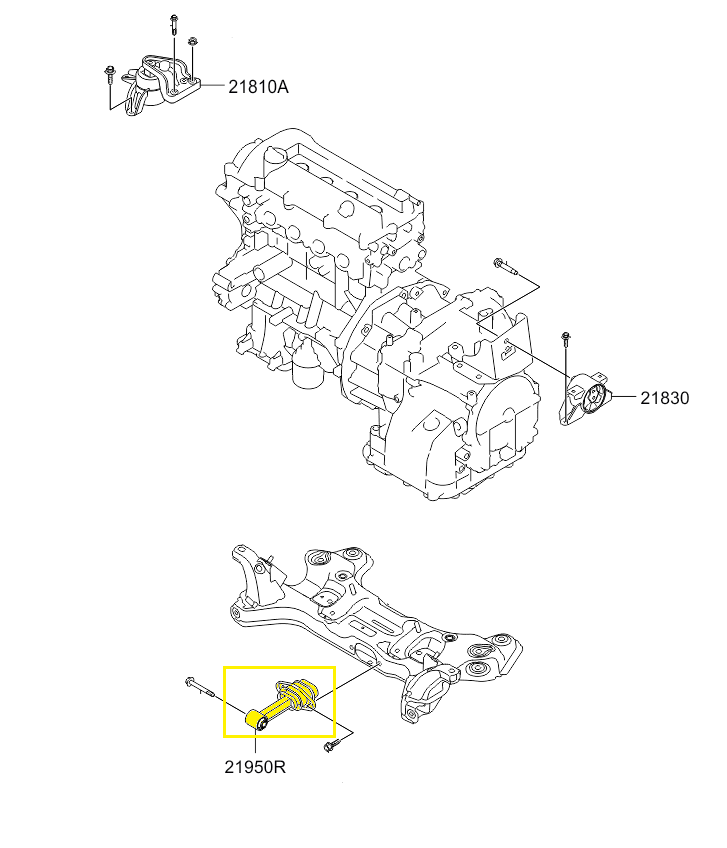 21810A

21830

21950R