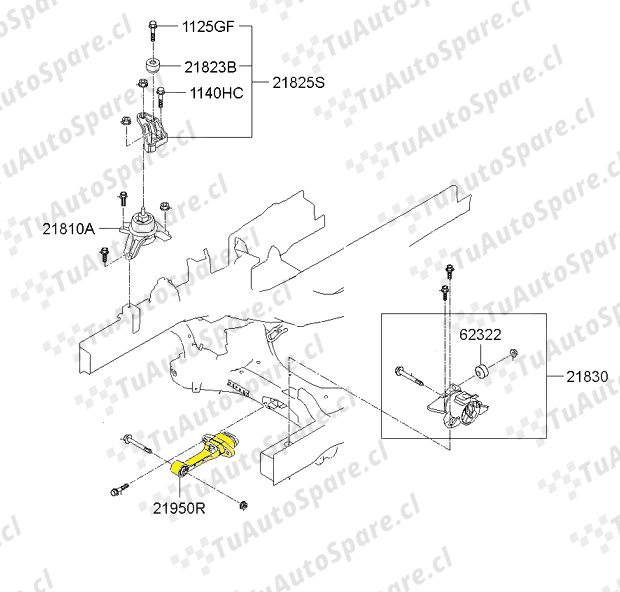 1125GF
21823B
21825S
1140HC
21810A
62322
21830
21950R
TuAutoSpare.cl