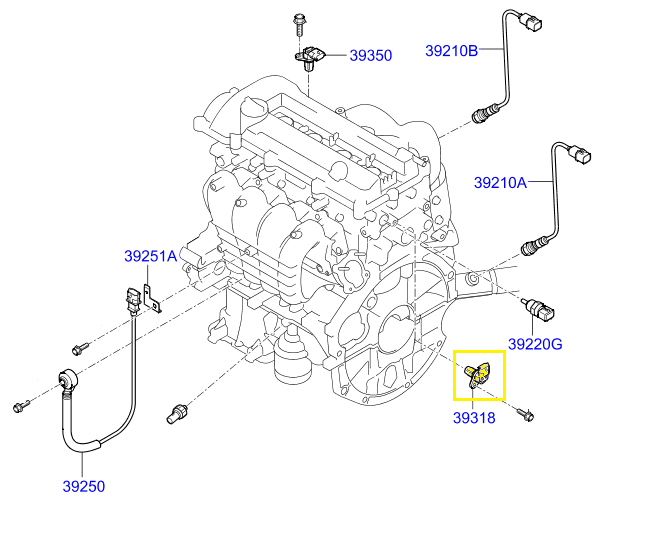 39350

39210B

39210A

39251A

39220G

39318

39250