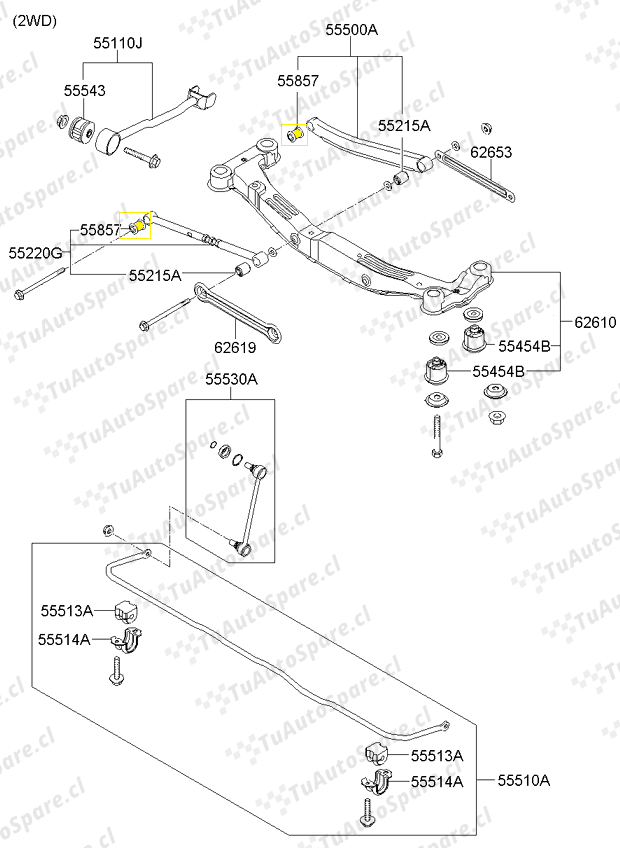 (2WD)

55110J
55543
55500A
55857
55215A
62653
55857
55220G
55215A
62619
62610
55454B
55454B
55530A
55513A
55514A
55513A
55514A
55510A

TuAutoSpare.cl