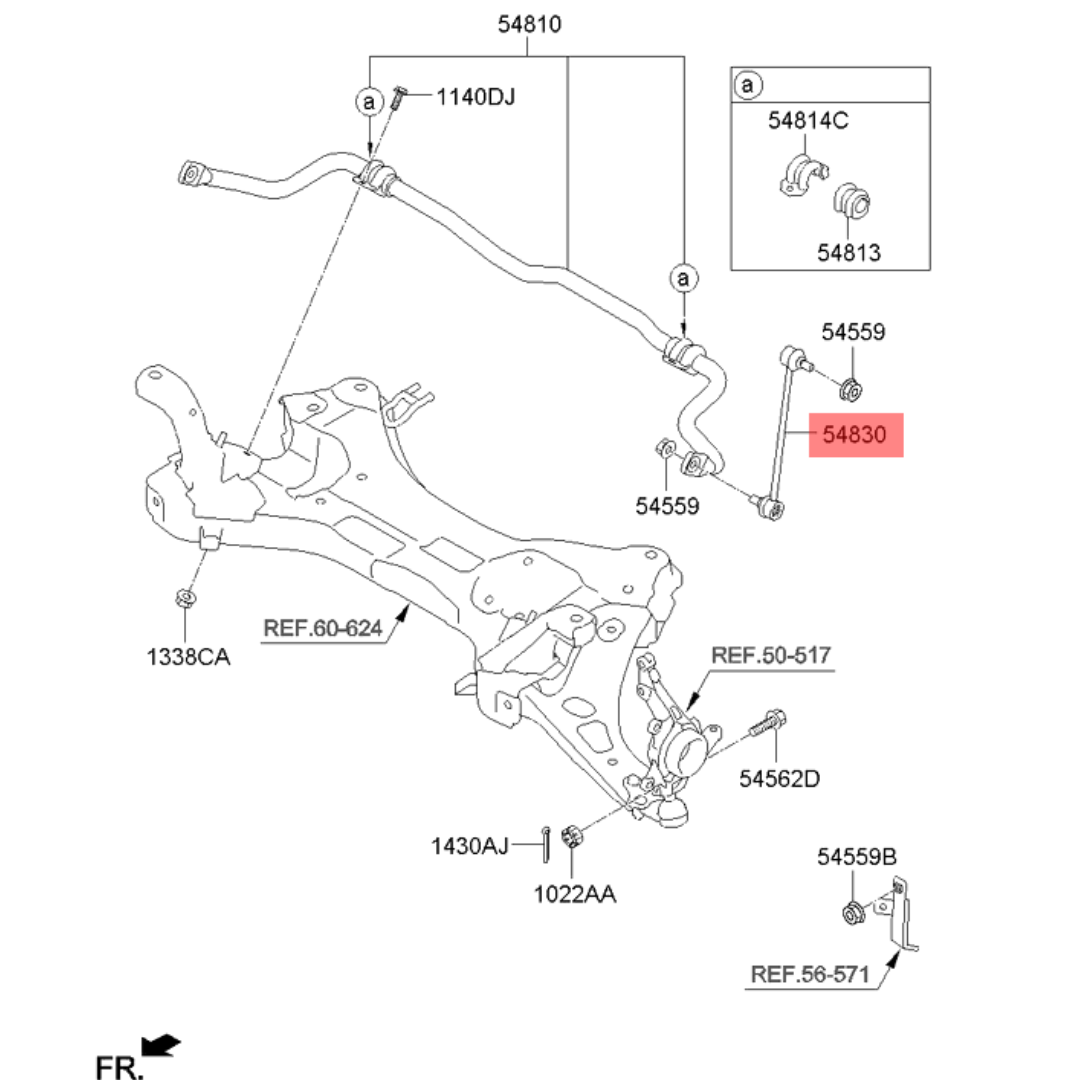 54810

a

1140DJ

a

54814C

54813

a

54559

54830

54559

1338CA

REF.60-624

REF.50-517

54562D

1430AJ

1022AA

54559B

REF.56-571

FR.