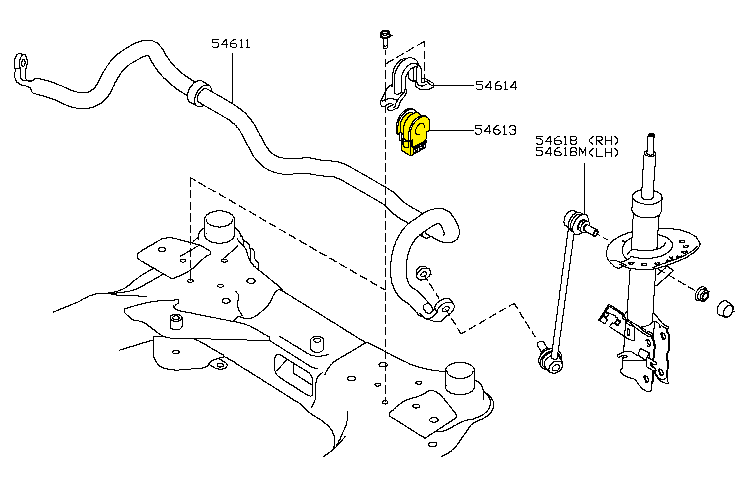 54611

54614

54613

54618 (RH)
54618M(LH)