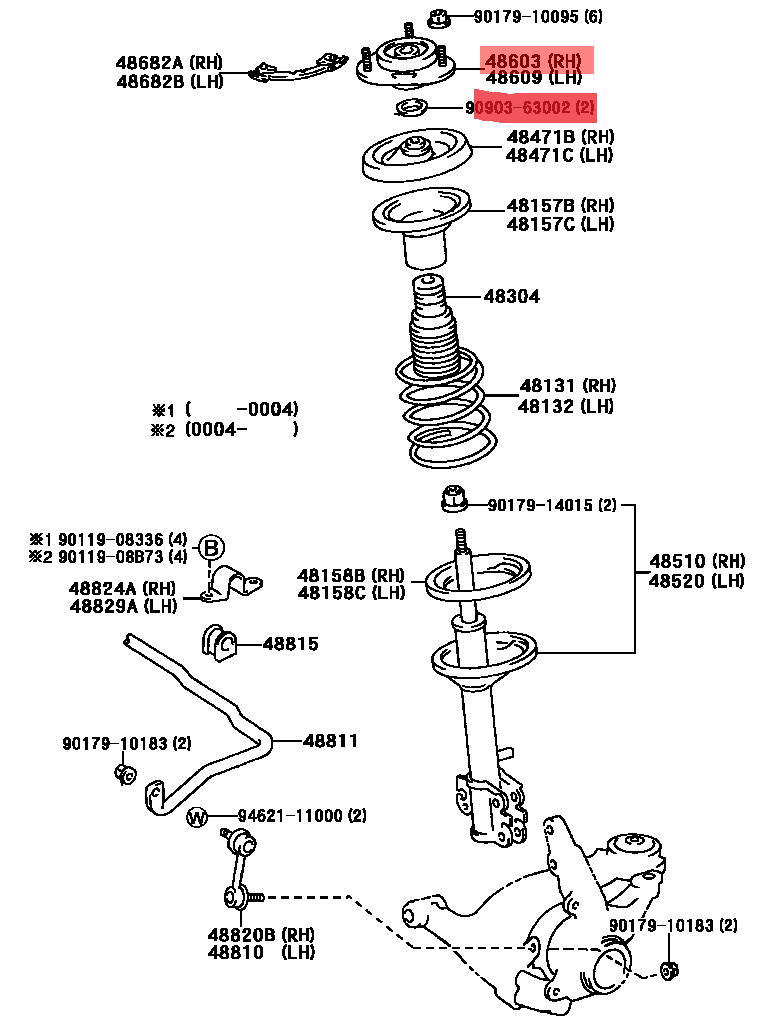 90179-10095 (6)

48682A (RH)
48682B (LH)

48603 (RH)
48609 (LH)

90903-63002 (2)

48471B (RH)
48471C (LH)

48157B (RH)
48157C (LH)

48304

48131 (RH)
48132 (LH)

※1 (    -0004)
※2 (0004-    )

90179-14015 (2)

※1 90119-08336 (4)
※2 90119-08B73 (4)

B

48824A (RH)
48829A (LH)

48158B (RH)
48158C (LH)

48510 (RH)
48520 (LH)

C

48815

90179-10183 (2)

48811

W

94621-11000 (2)

48820B (RH)
48810 (LH)

90179-10183 (2)