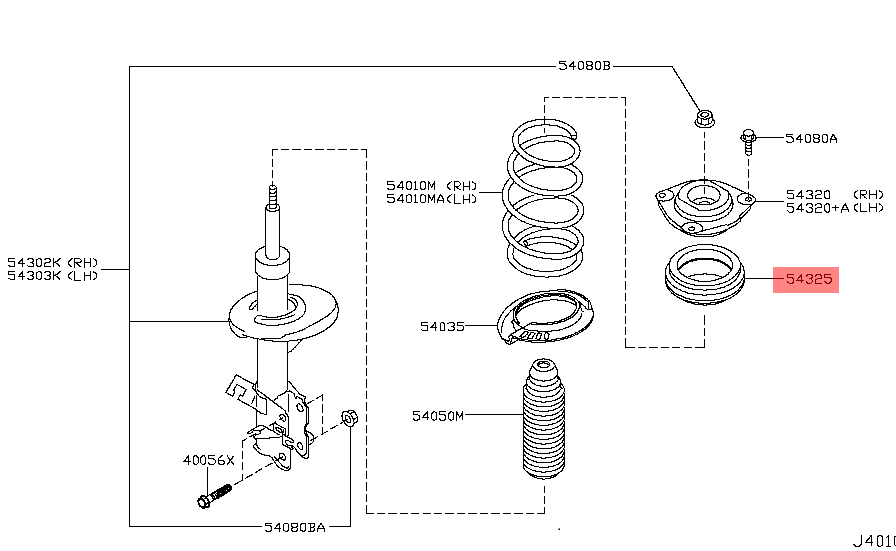 54080B

54080A

54010M (RH)
54010MA(LH)

54320 (RH)
54320+A (LH)

54302K (RH)
54303K (LH)

54325

54035

54050M

40056X

54080BA

J4010