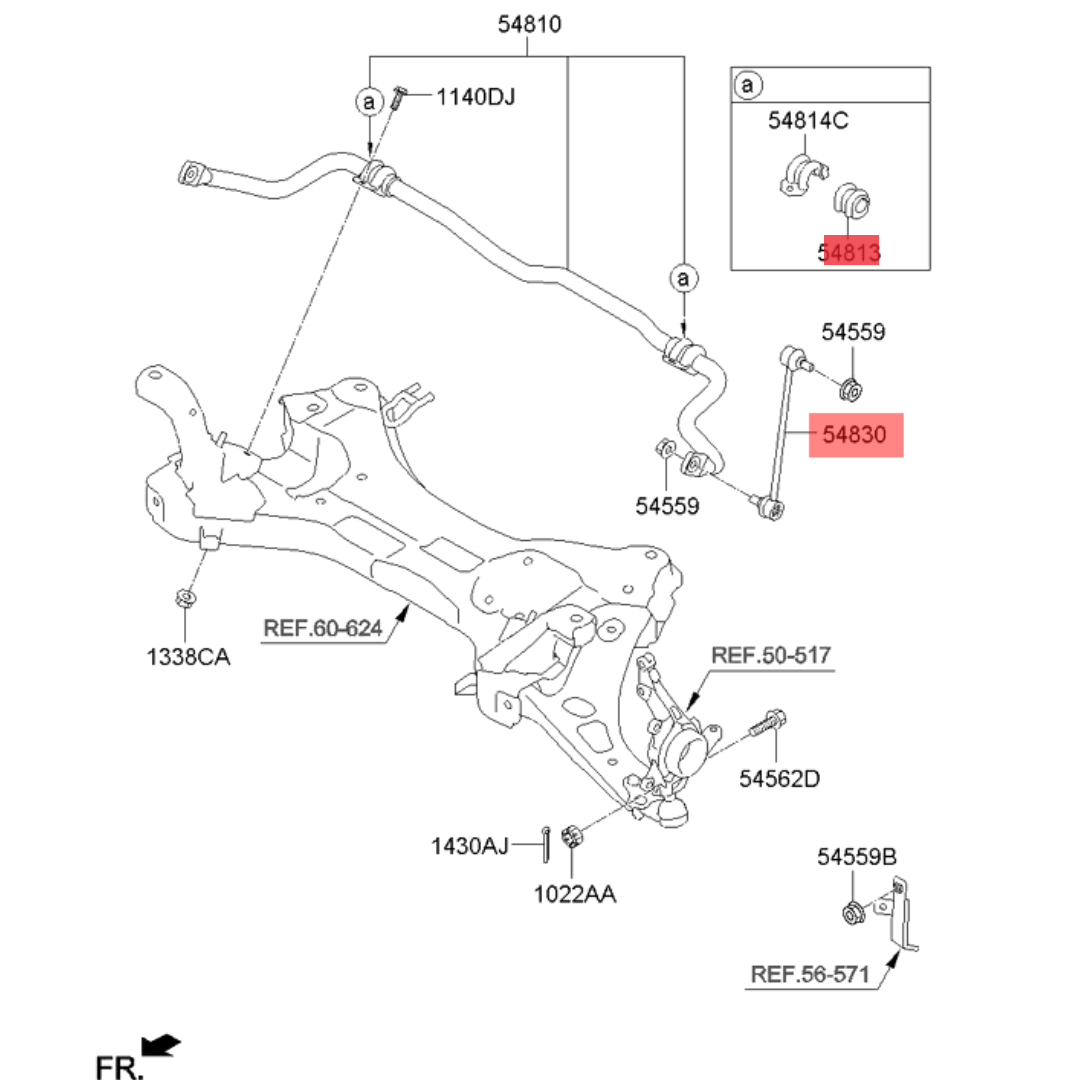 54810

a

1140DJ

a

54814C

54813

a

54559

54830

54559

1338CA

REF.60-624

REF.50-517

54562D

1430AJ

1022AA

54559B

REF.56-571

FR.