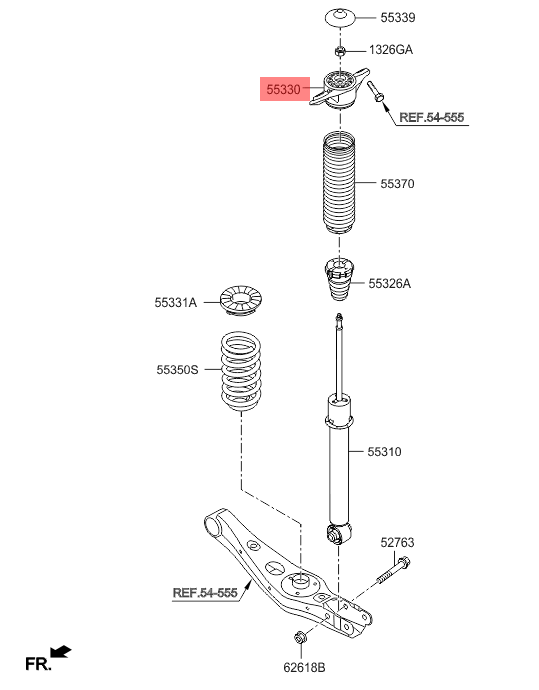 55339
1326GA
55330
REF.54-555
55370
55326A
55331A
55350S
55310
52763
REF.54-555
FR.
62618B