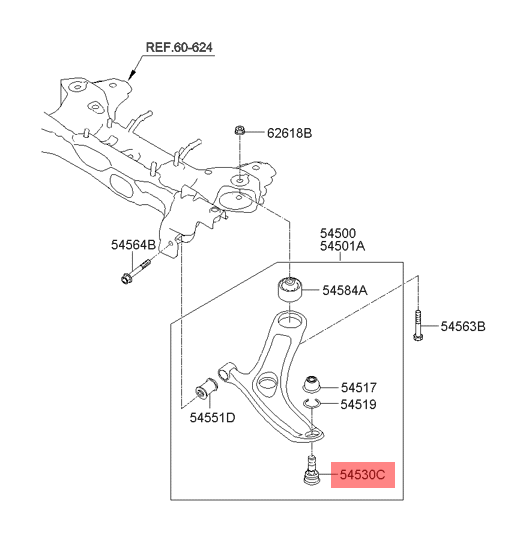 REF.60-624

62618B

54564B

54500
54501A

54584A

54563B

54517

54519

54551D

54530C