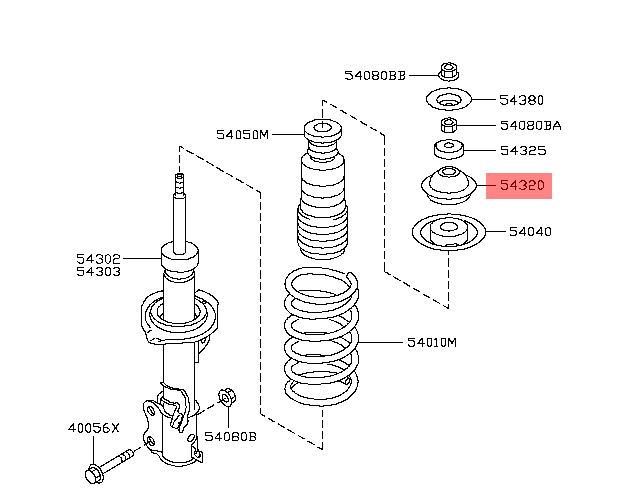 54080BB
54380
54050M
54080BA
54325
54320
54040
54302
54303
54010M
40056X
54080B