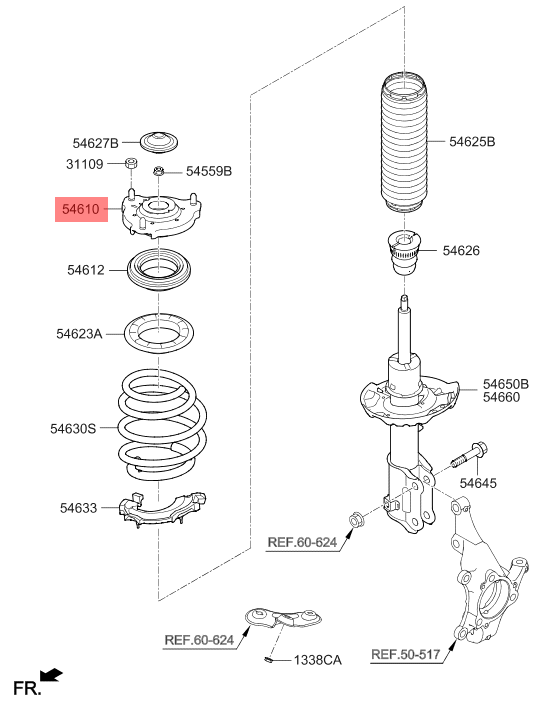 54627B
31109
54559B
54610
54612
54623A
54630S
54633
54625B
54626
54650B
54660
54645
REF.60-624
REF.60-624
1338CA
REF.50-517
FR.