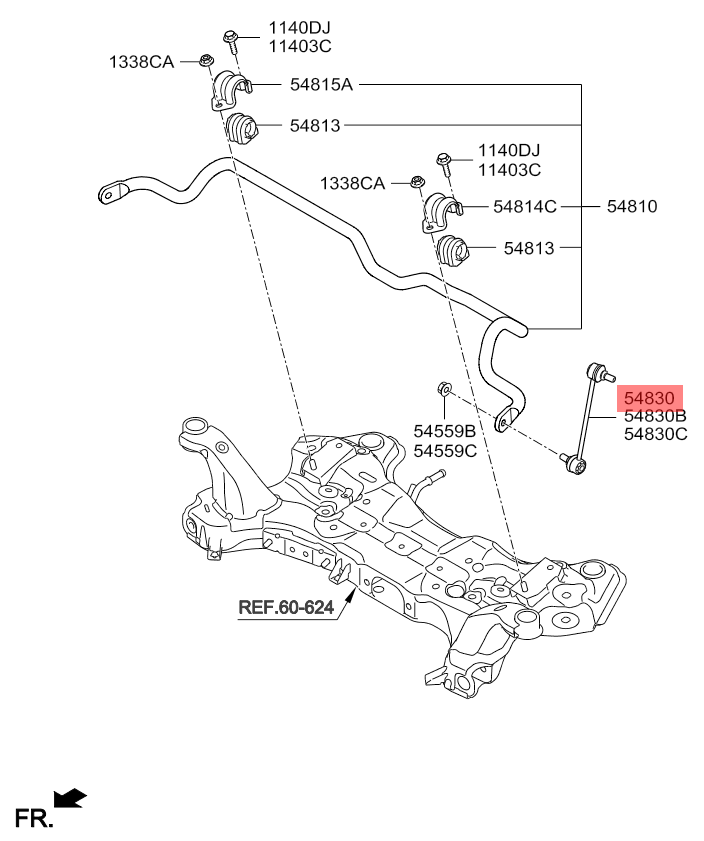 1140DJ
11403C
1338CA
54815A
54813
1140DJ
11403C
1338CA
54814C
54810
54813
54830
54830B
54830C
54559B
54559C
REF.60-624
FR.