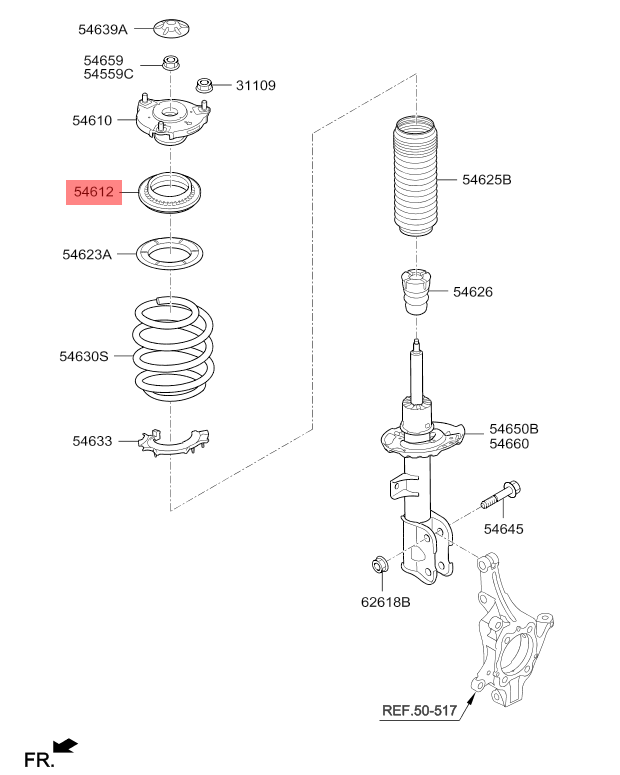 54639A

54659
54559C

31109

54610

54612

54623A

54630S

54633

54625B

54626

54650B
54660

54645

62618B

REF.50-517

FR.