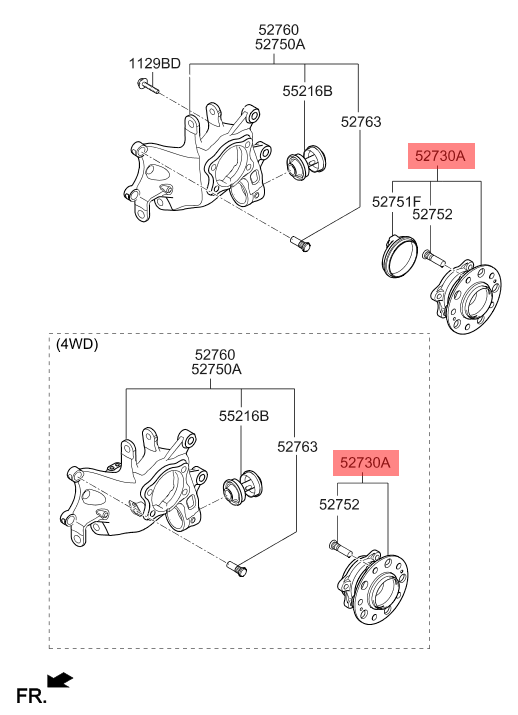 52760
52750A
1129BD
55216B
52763
52730A
52751F
52752

(4WD)
52760
52750A
55216B
52763
52730A
52752

FR.