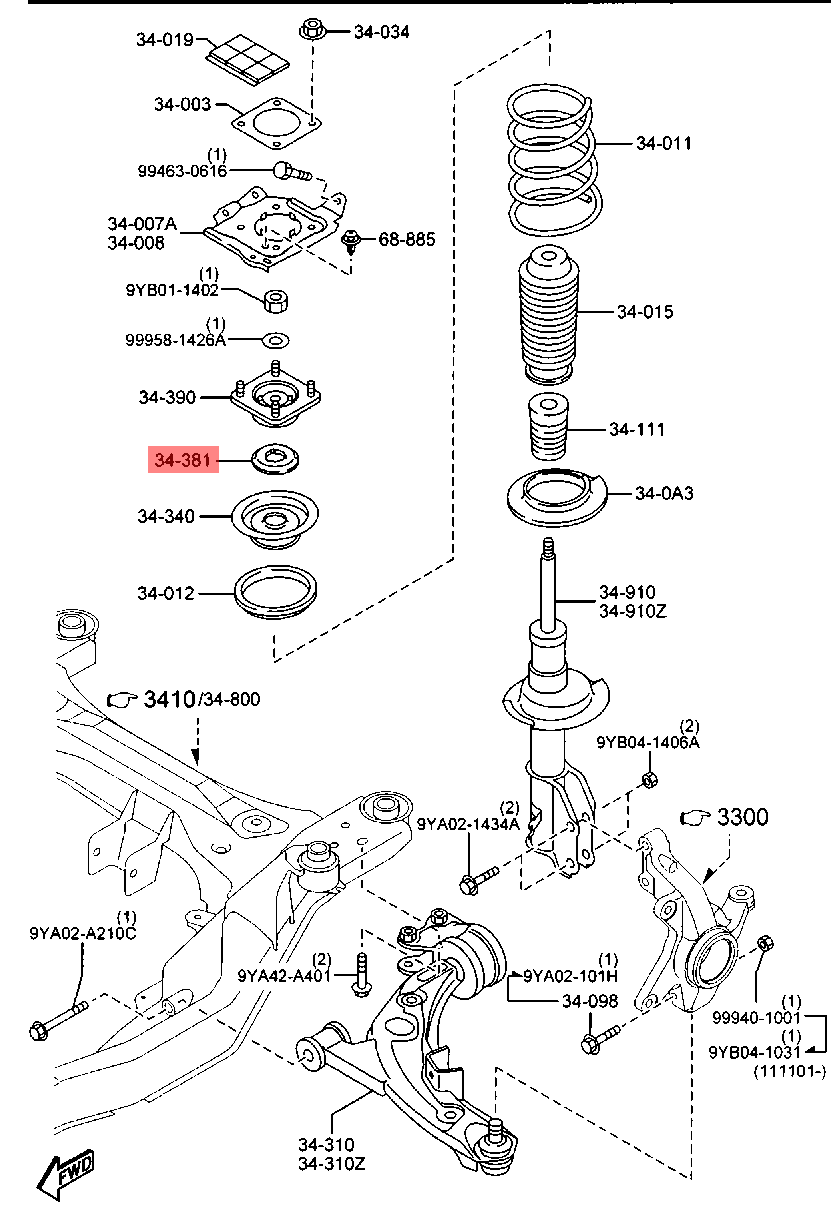 34-019
34-034
34-003
(1)
99463-0616
34-007A
34-008
68-885
(1)
9YB01-1402
(1)
99958-1426A
34-390
34-381
34-340
34-012
34-011
34-015
34-111
34-0A3
34-910
34-910Z
3410/34-800
(2)
9YB04-1406A
(2)
9YA02-1434A
3300
(1)
9YA02-A210C
(2)
9YA42-A401
(1)
9YA02-101H
34-098
(1)
99940-1001
(1)
9YB04-1031
(111101-)
34-310
34-310Z
FWD