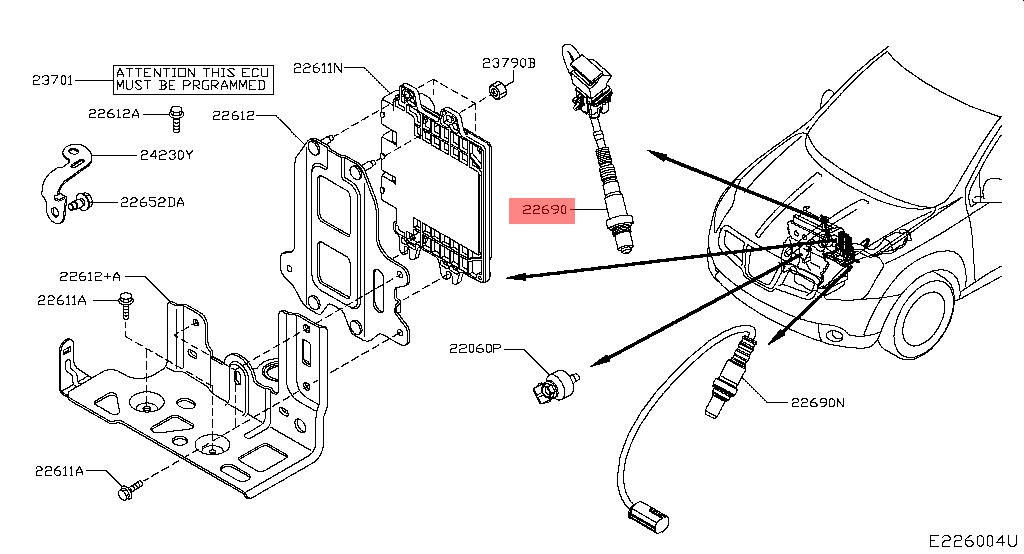 23701
ATTENTION THIS ECU MUST BE PRGRAMMED
22611N
23790B
22612A
22612
24230Y
22652DA
22690
22612+A
22611A
22060P
22690N
22611A
E226004U