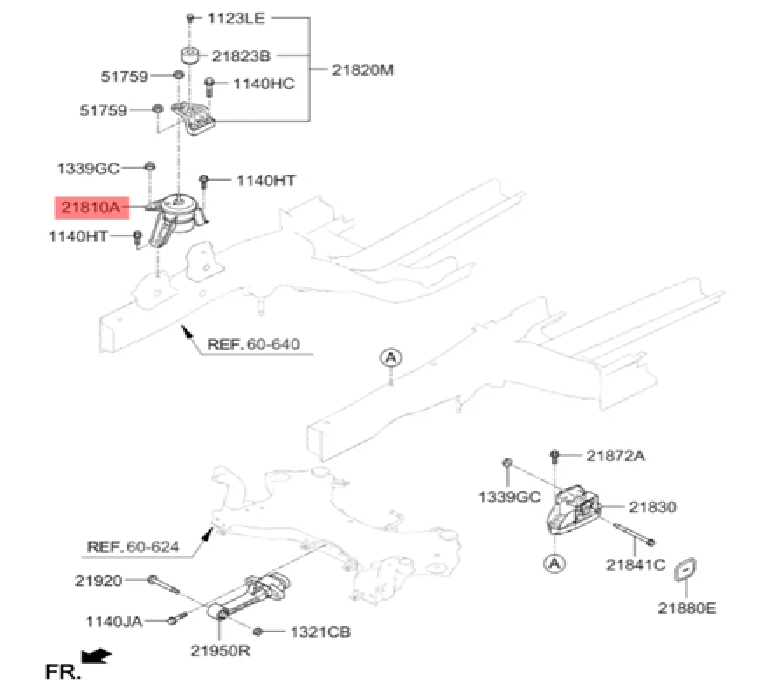 1123LE
21823B
21820M
51759
1140HC
51759
1339GC
1140HT
21810A
1140HT
REF.60-640
A
21872A
1339GC
21830
REF.60-624
A
21841C
21920
21880E
1140JA
1321CB
21950R
FR.