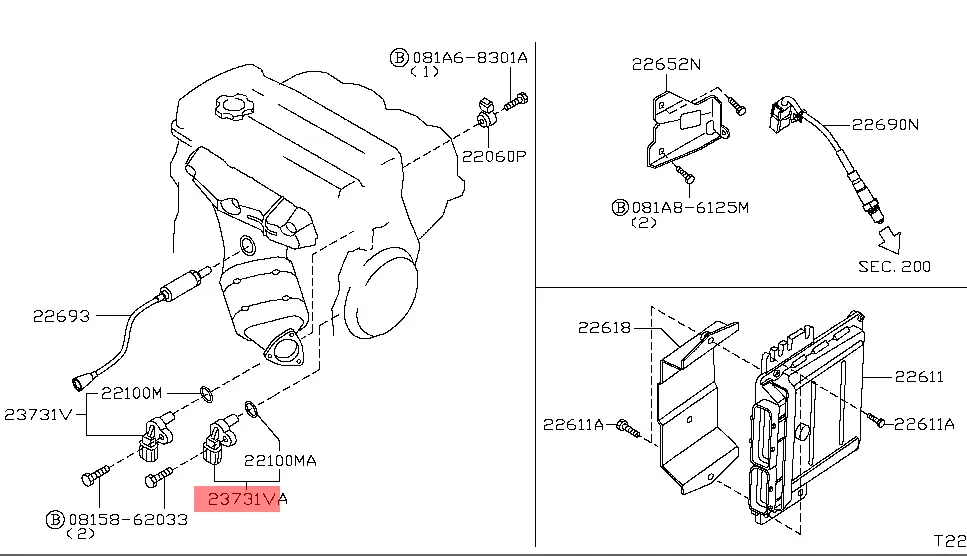 Ⓑ 081A6-8301A
(1)

22060P

22693

22100M

23731V

22100MA

23731VA

Ⓑ 08158-62033
(2)

22652N

22690N

Ⓑ 081A8-6125M
(2)

SEC. 200

22618

22611

22611A

22611A

T22