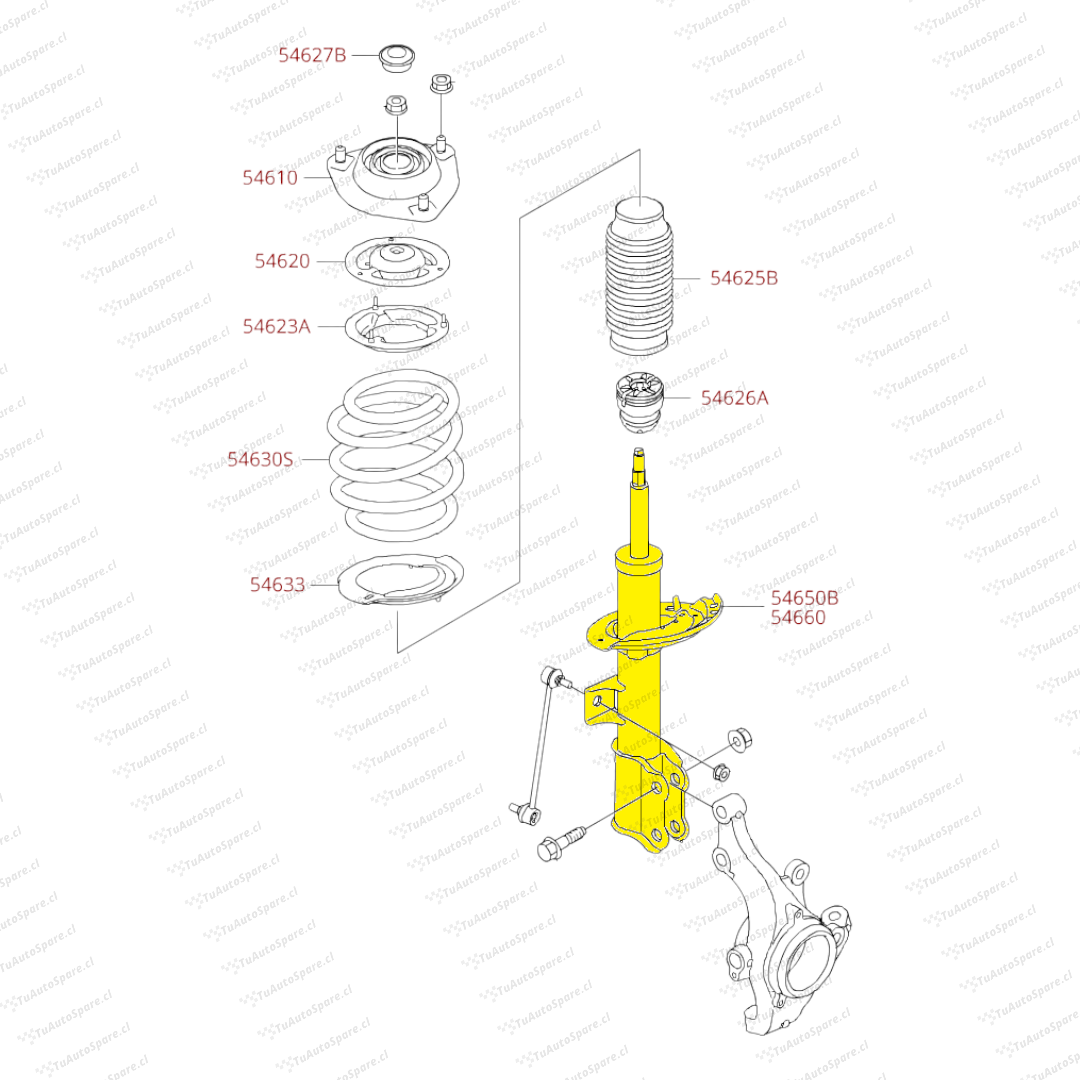 54627B
54610
54620
54623A
54630S
54633
54625B
54626A
54650B
54660
TuAutoSpare.cl