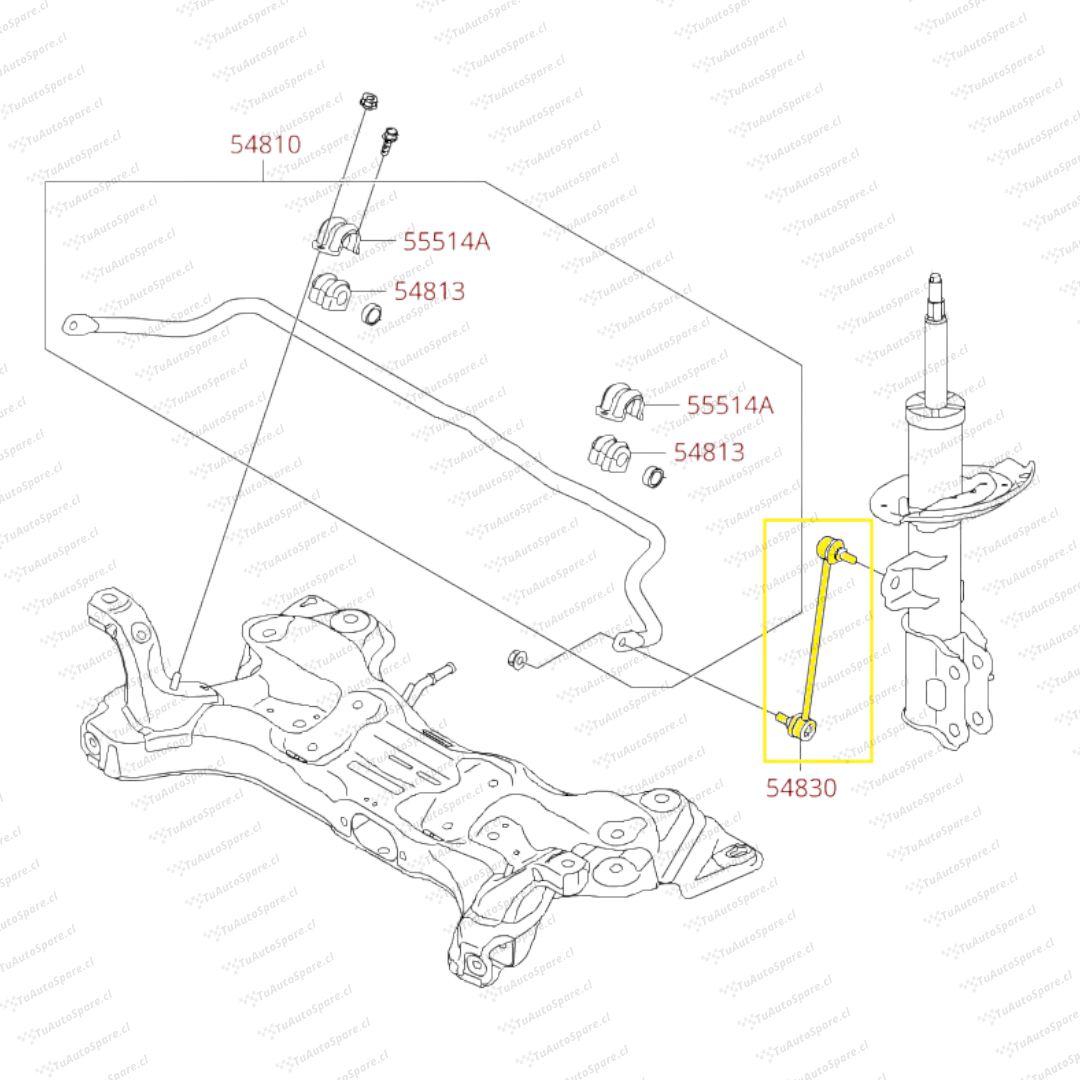 54810
55514A
54813
55514A
54813
54830
TuAutoSpare.cl