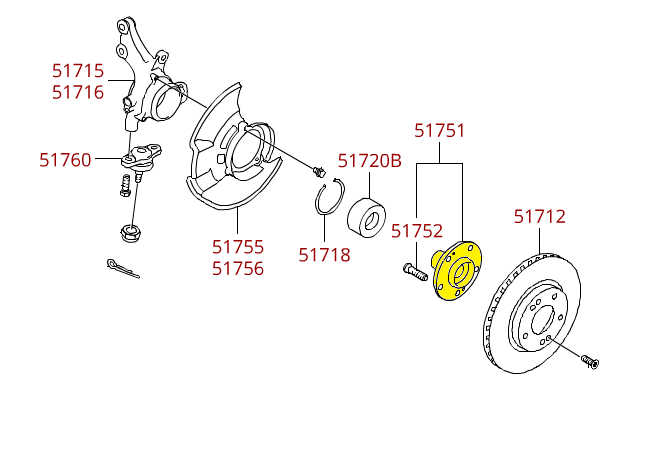 51715
51716

51760

51755
51756

51718

51720B

51751

51752

51712