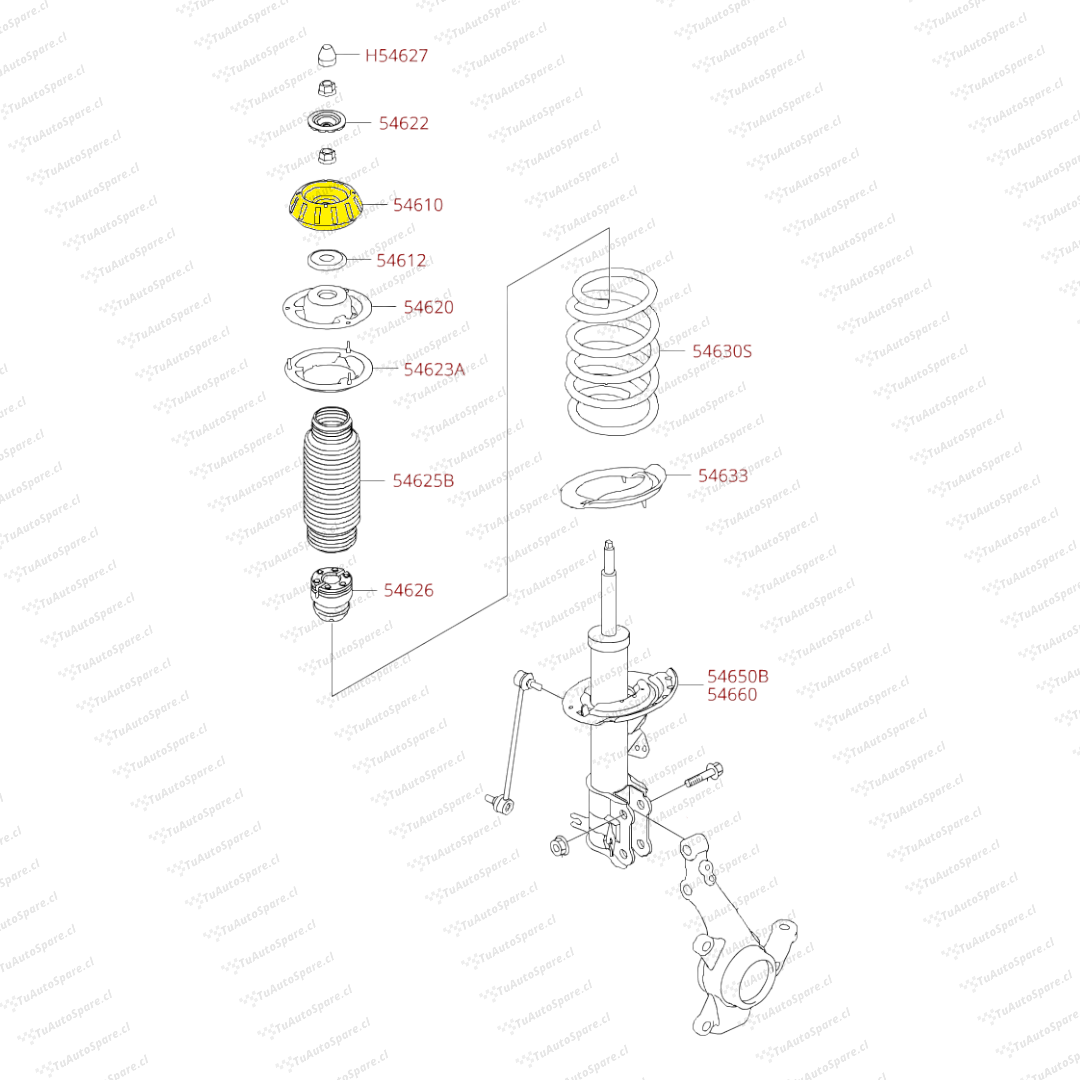 H54627
54622
54610
54612
54620
54623A
54625B
54626
54630S
54633
54650B
54660
TuAutoSpare.cl