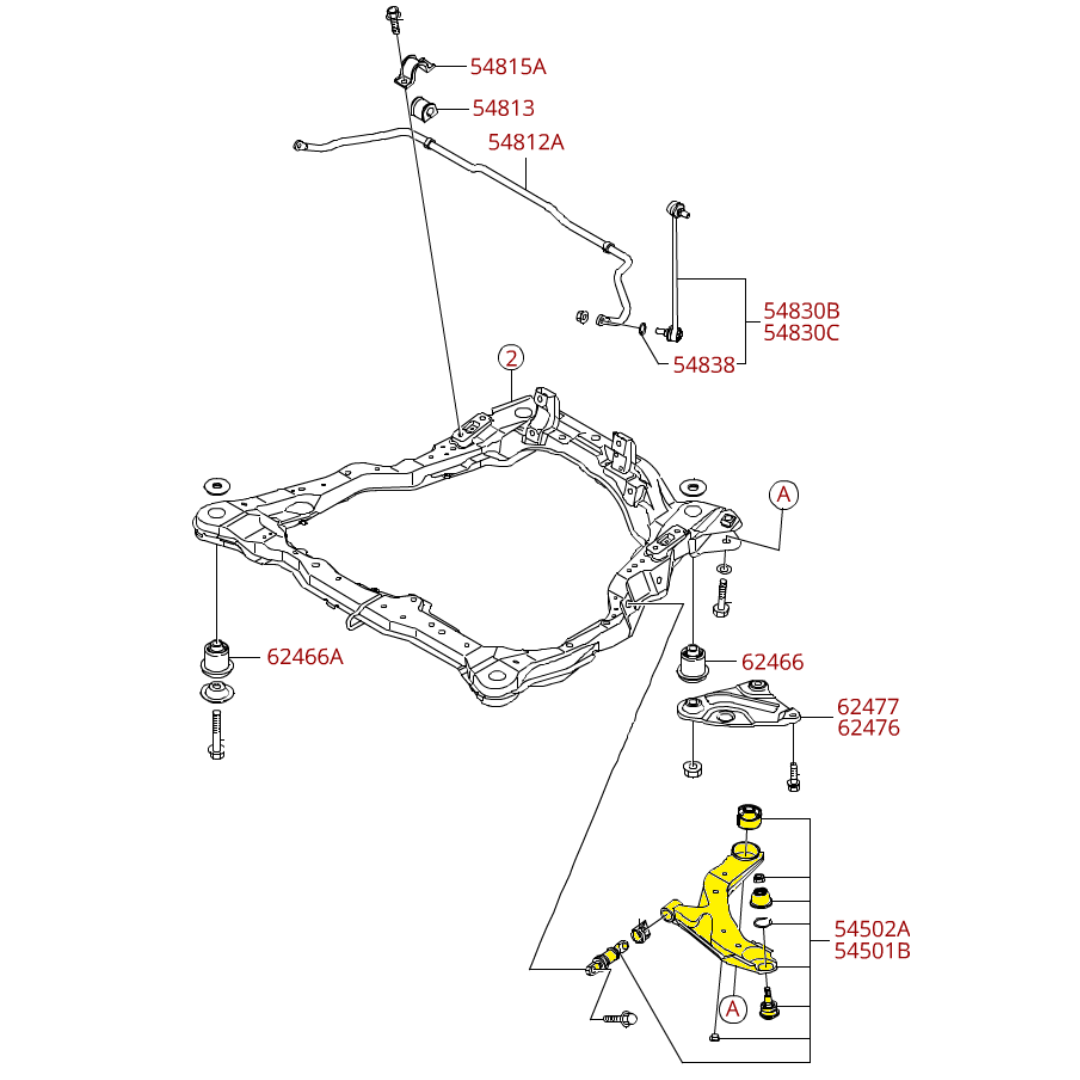 54815A
54813
54812A
54830B
54830C
54838
2
A
62466A
62466
62477
62476
54502A
54501B
A