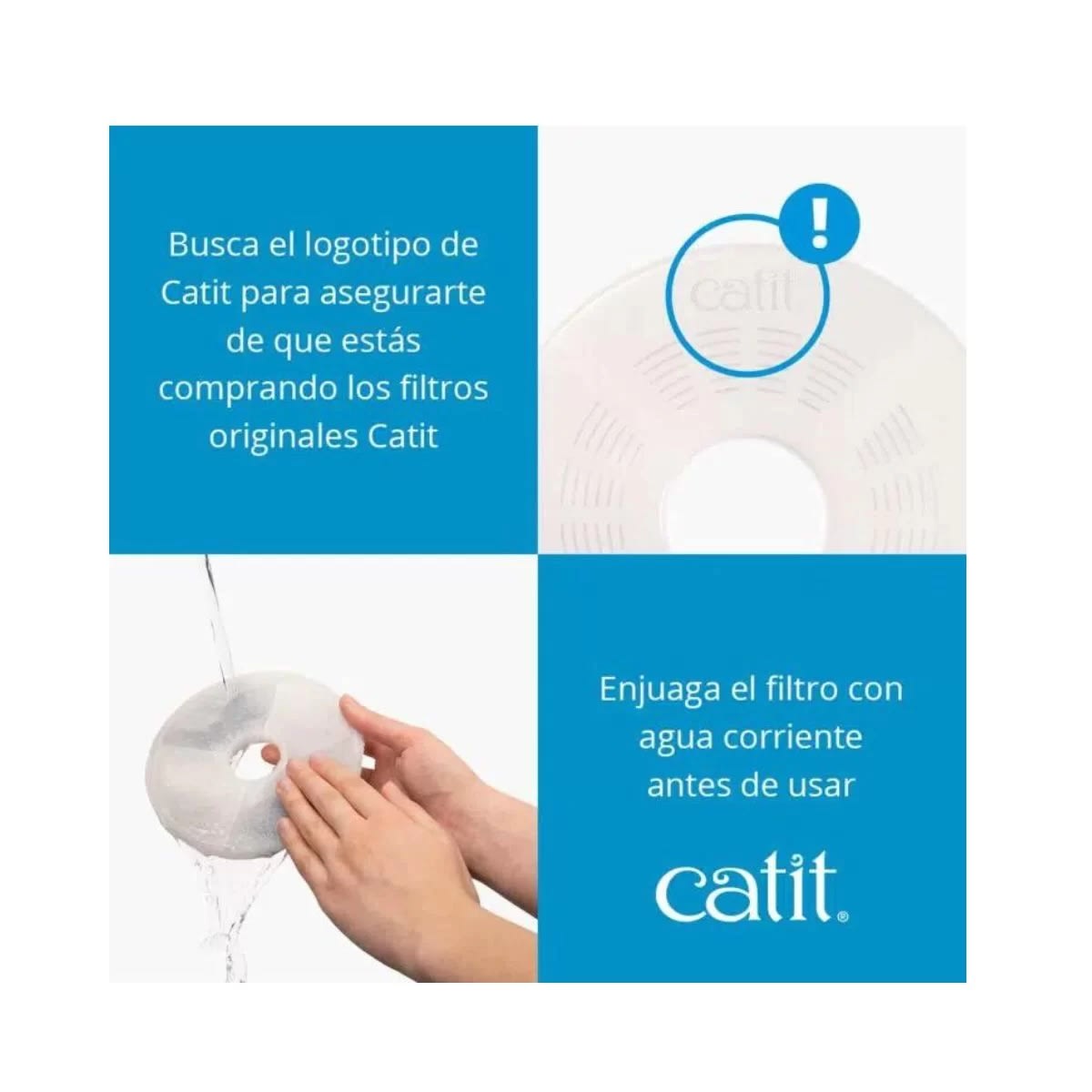 Busca el logotipo de Catit para asegurarte de que estás comprando los filtros originales Catit

!

catit

Enjuaga el filtro con agua corriente antes de usar

catit®