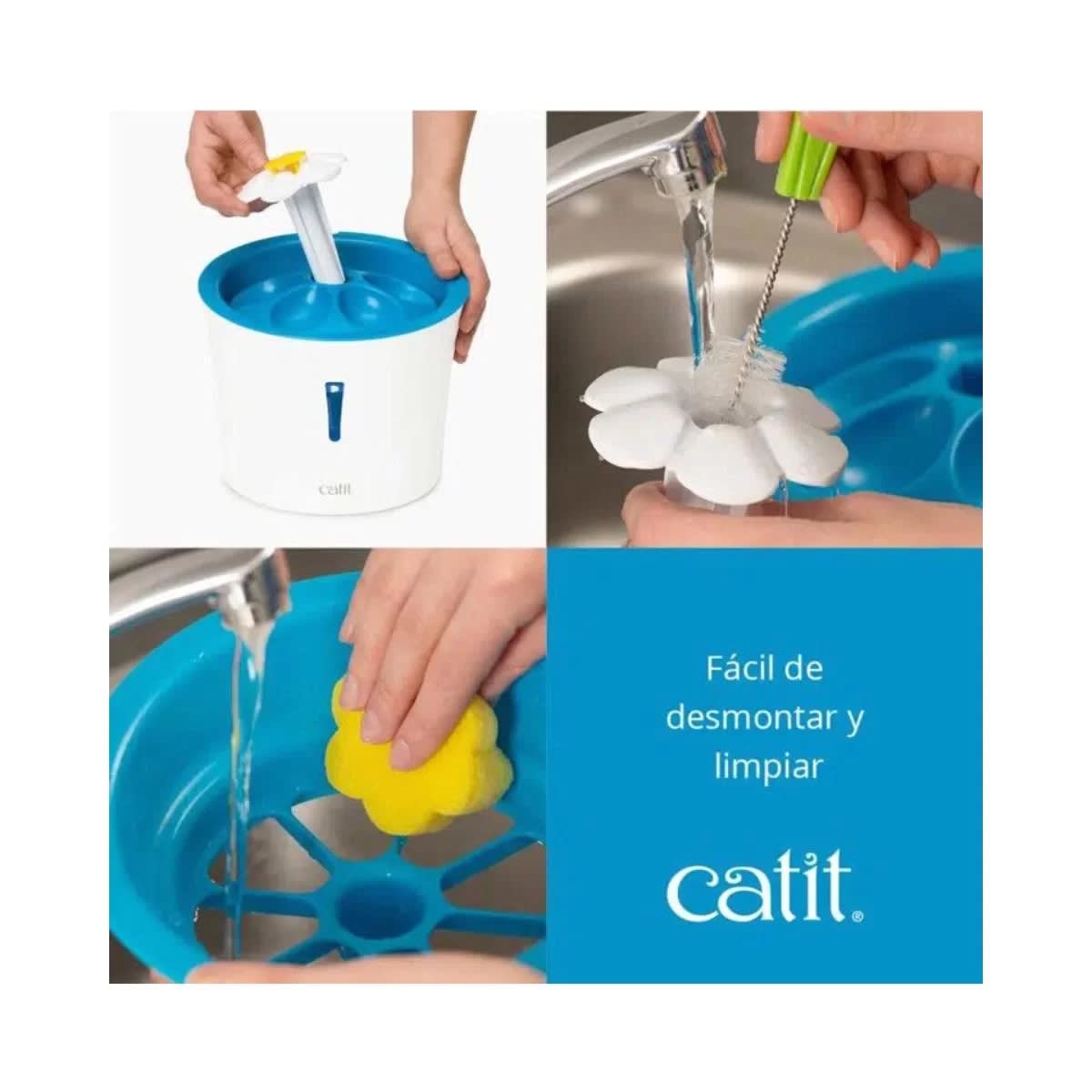 catit

Fácil de desmontar y limpiar

catit®