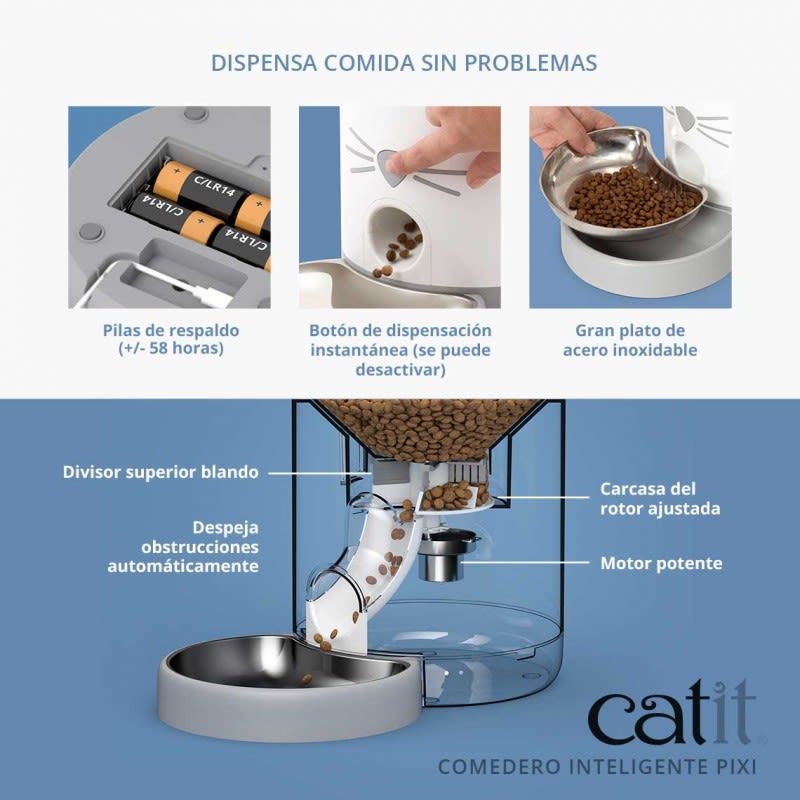 DISPENSA COMIDA SIN PROBLEMAS

C/LR14
C/LR14
C/LR14

Pilas de respaldo (+/- 58 horas)

Botón de dispensación instantánea (se puede desactivar)

Gran plato de acero inoxidable

Divisor superior blando

Despeja obstrucciones automáticamente

Carcasa del rotor ajustada

Motor potente

catit

COMEDERO INTELIGENTE PIXI