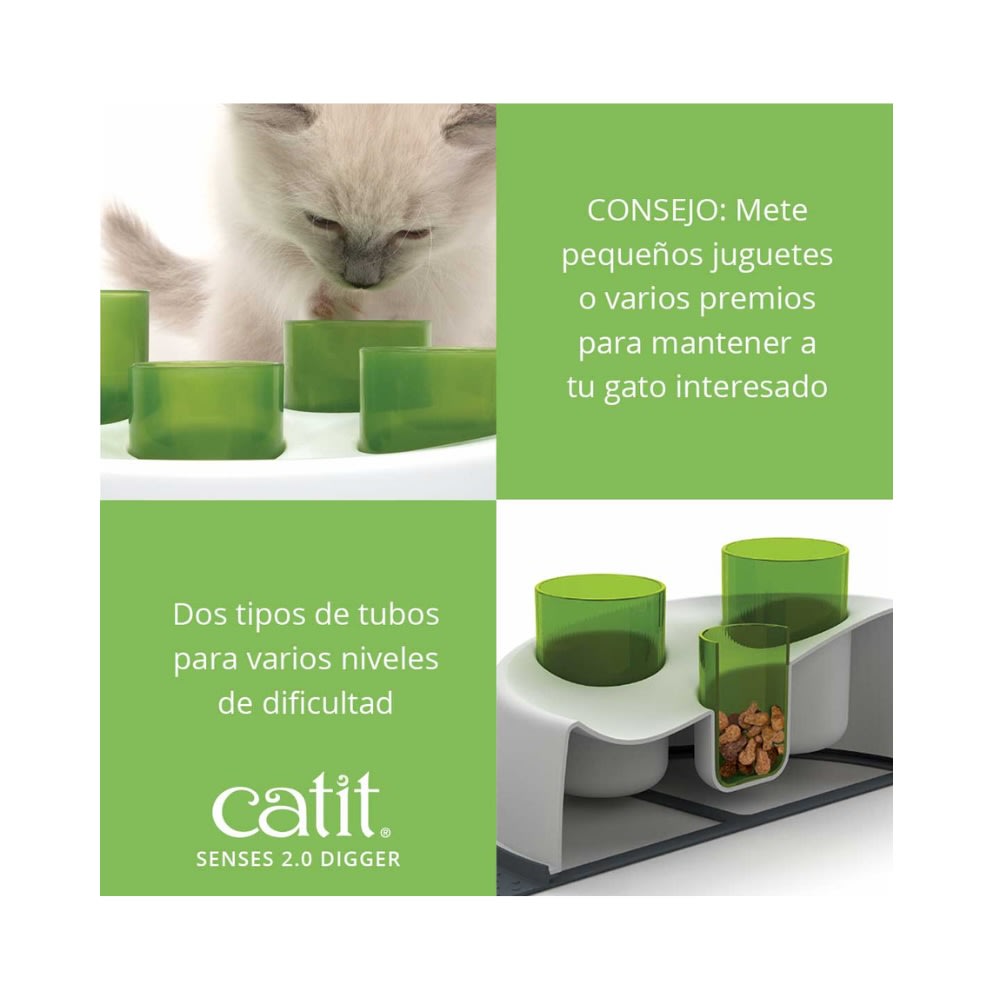 CONSEJO: Mete pequeños juguetes o varios premios para mantener a tu gato interesado

Dos tipos de tubos para varios niveles de dificultad

catit®
SENSES 2.0 DIGGER