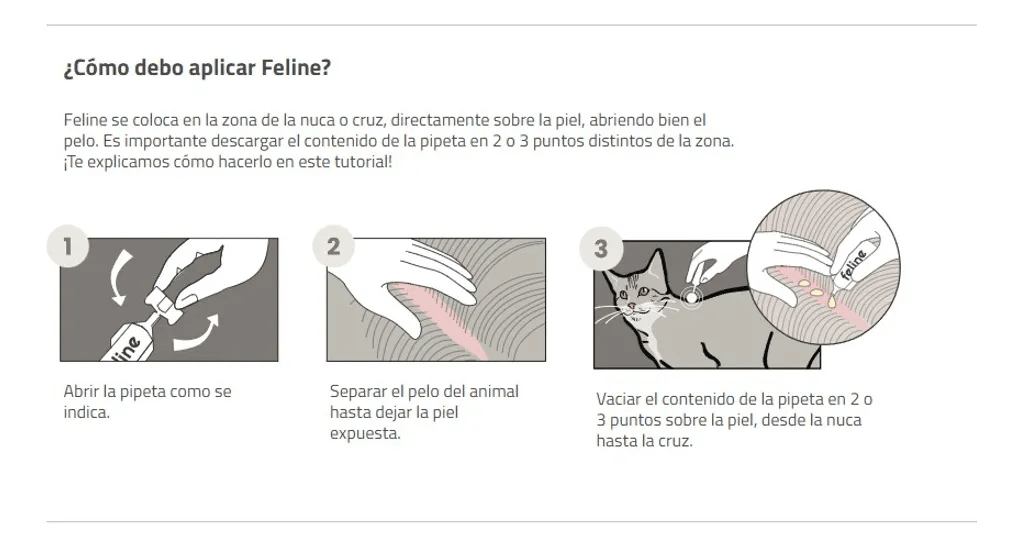 ¿Cómo debo aplicar Feline?

Feline se coloca en la zona de la nuca o cruz, directamente sobre la piel, abriendo bien el pelo. Es importante descargar el contenido de la pipeta en 2 o 3 puntos distintos de la zona. ¡Te explicamos cómo hacerlo en este tutorial!

1

line

Abrir la pipeta como se indica.

2

Separar el pelo del animal hasta dejar la piel expuesta.

3

feline

Vaciar el contenido de la pipeta en 2 o 3 puntos sobre la piel, desde la nuca hasta la cruz.