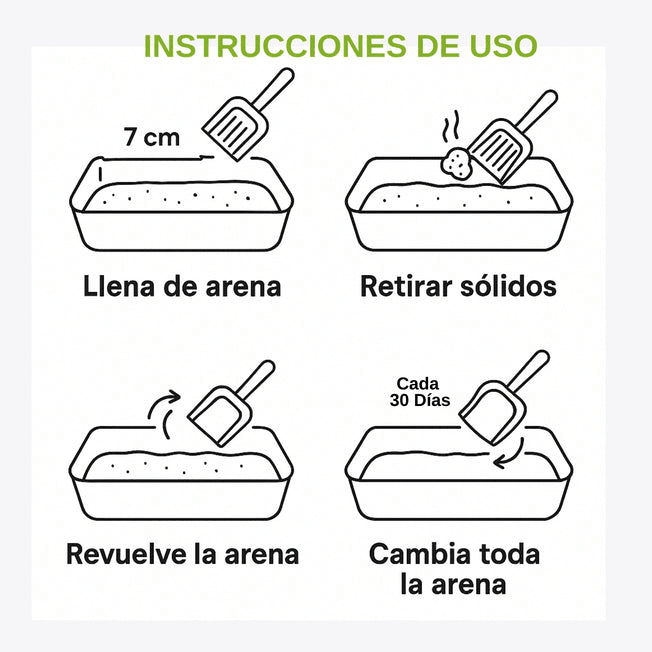 INSTRUCCIONES DE USO

7 cm

Llena de arena

Retirar sólidos

Revuelve la arena

Cada 30 Días

Cambia toda la arena