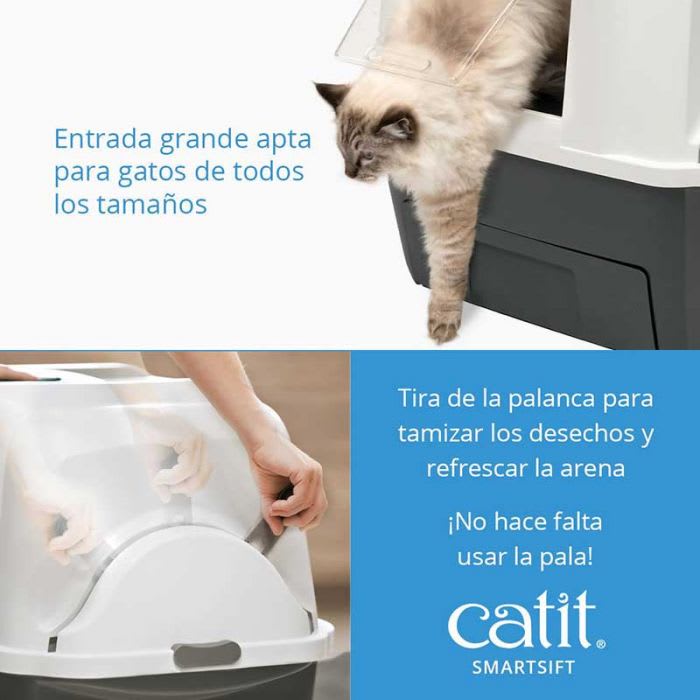 Entrada grande apta para gatos de todos los tamaños

Tira de la palanca para tamizar los desechos y refrescar la arena

¡No hace falta usar la pala!

catit®
SMARTSIFT