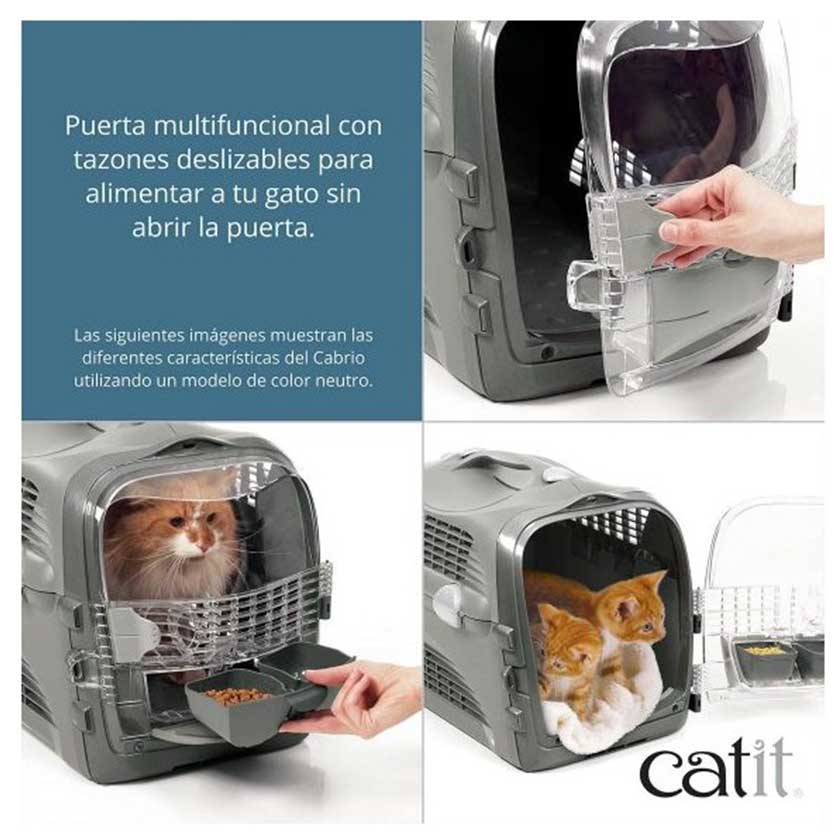 Puerta multifuncional con tazones deslizables para alimentar a tu gato sin abrir la puerta.

Las siguientes imágenes muestran las diferentes características del Cabrio utilizando un modelo de color neutro.

catit