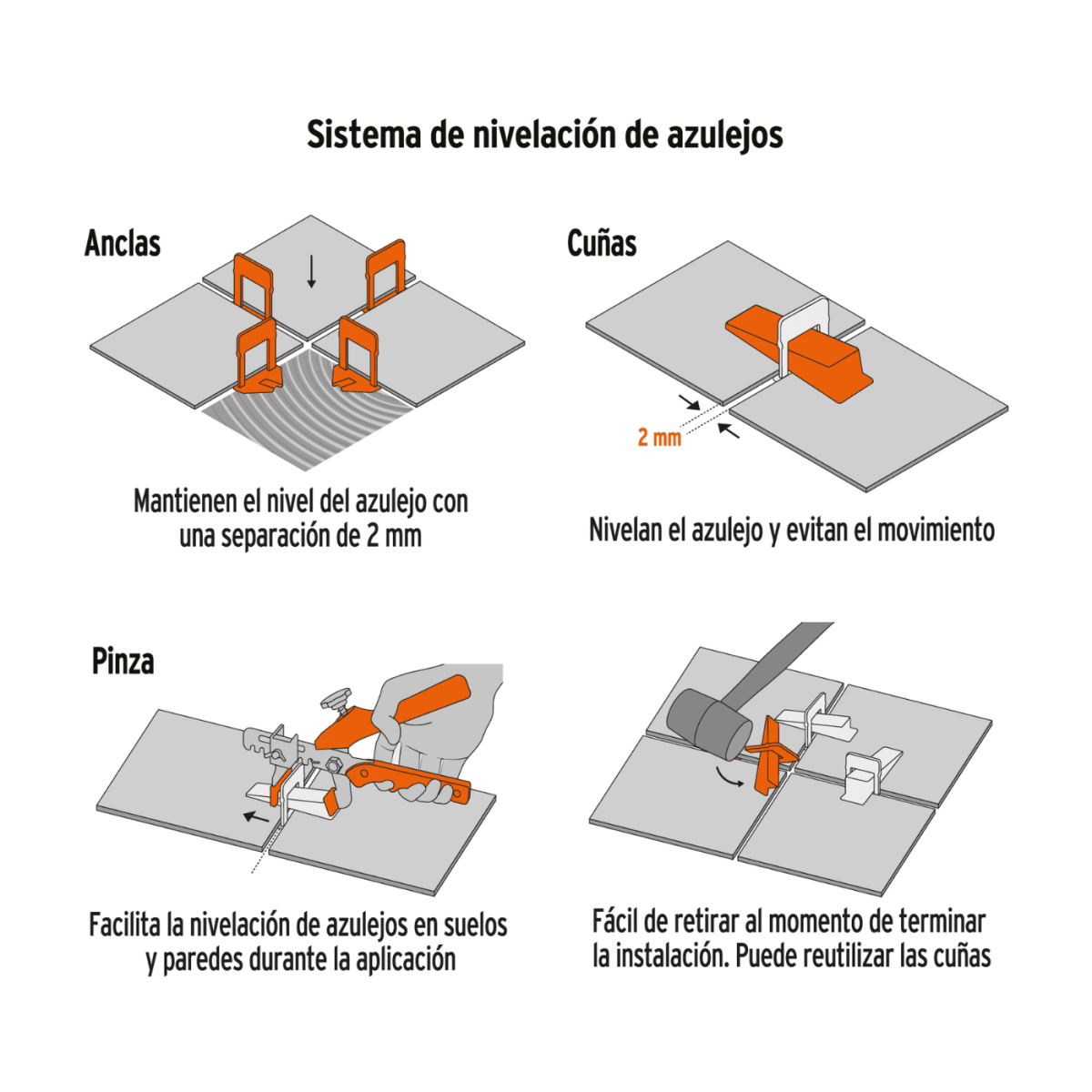 Sistema de nivelación de azulejos

Anclas

Mantienen el nivel del azulejo con una separación de 2 mm

Cuñas

2 mm

Nivelan el azulejo y evitan el movimiento

Pinza

Facilita la nivelación de azulejos en suelos y paredes durante la aplicación

Fácil de retirar al momento de terminar la instalación. Puede reutilizar las cuñas