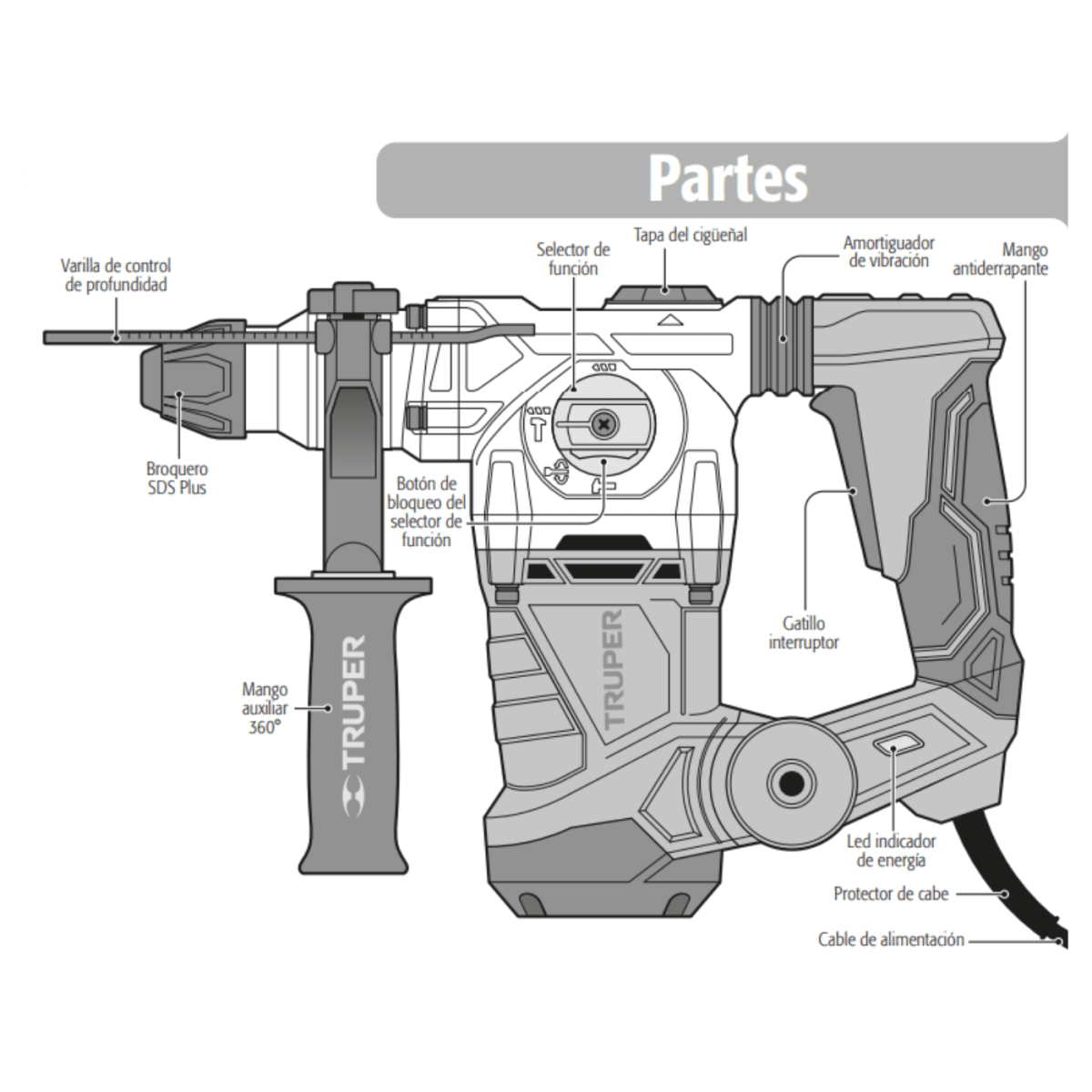 Partes

Varilla de control de profundidad

Selector de función

Tapa del cigüeñal

Amortiguador de vibración

Mango antiderrapante

Broquero SDS Plus

Botón de bloqueo del selector de función

Gatillo interruptor

Mango auxiliar 360°

TRUPER

TRUPER

Led indicador de energía

Protector de cabe

Cable de alimentación