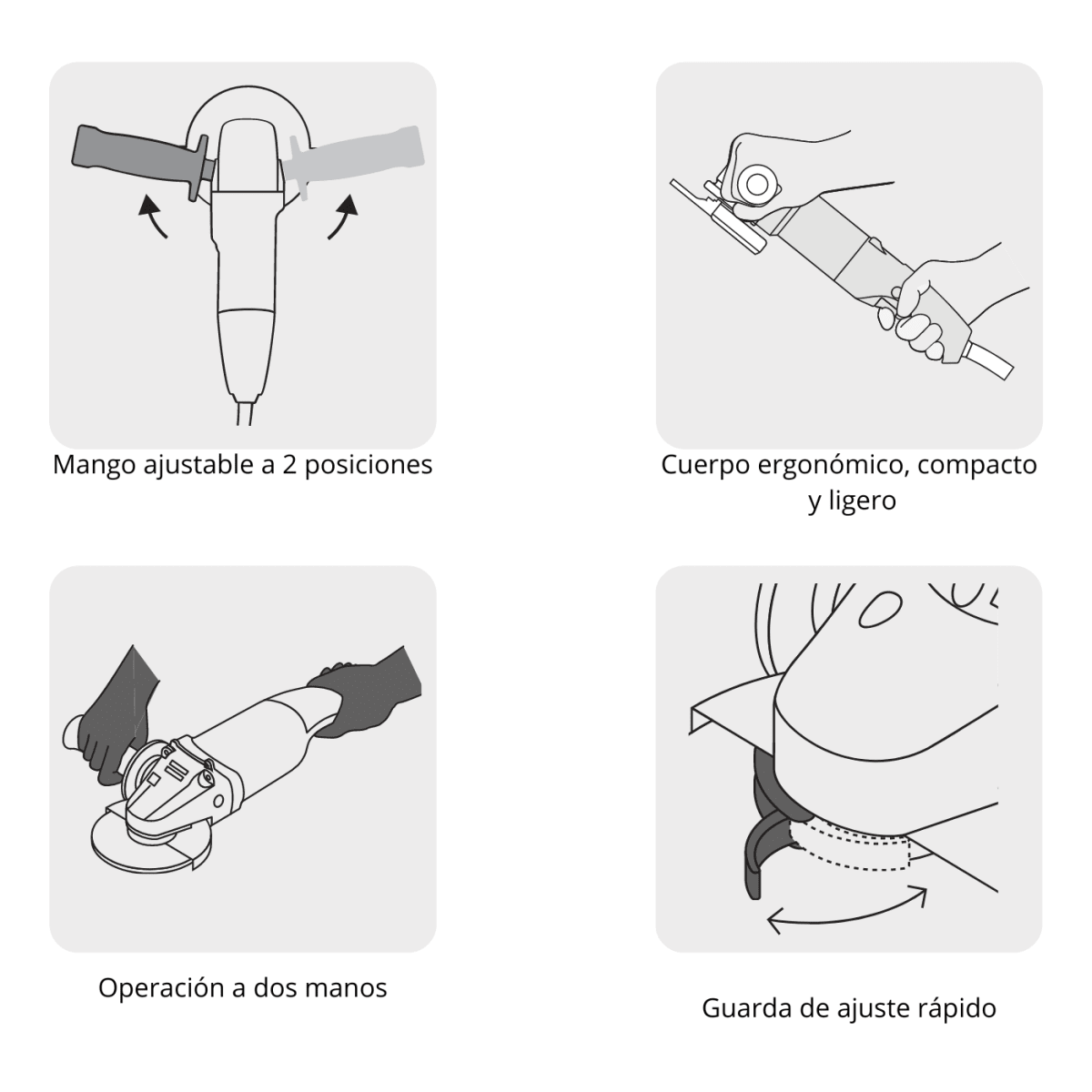 Mango ajustable a 2 posiciones

Cuerpo ergonómico, compacto y ligero

Operación a dos manos

Guarda de ajuste rápido