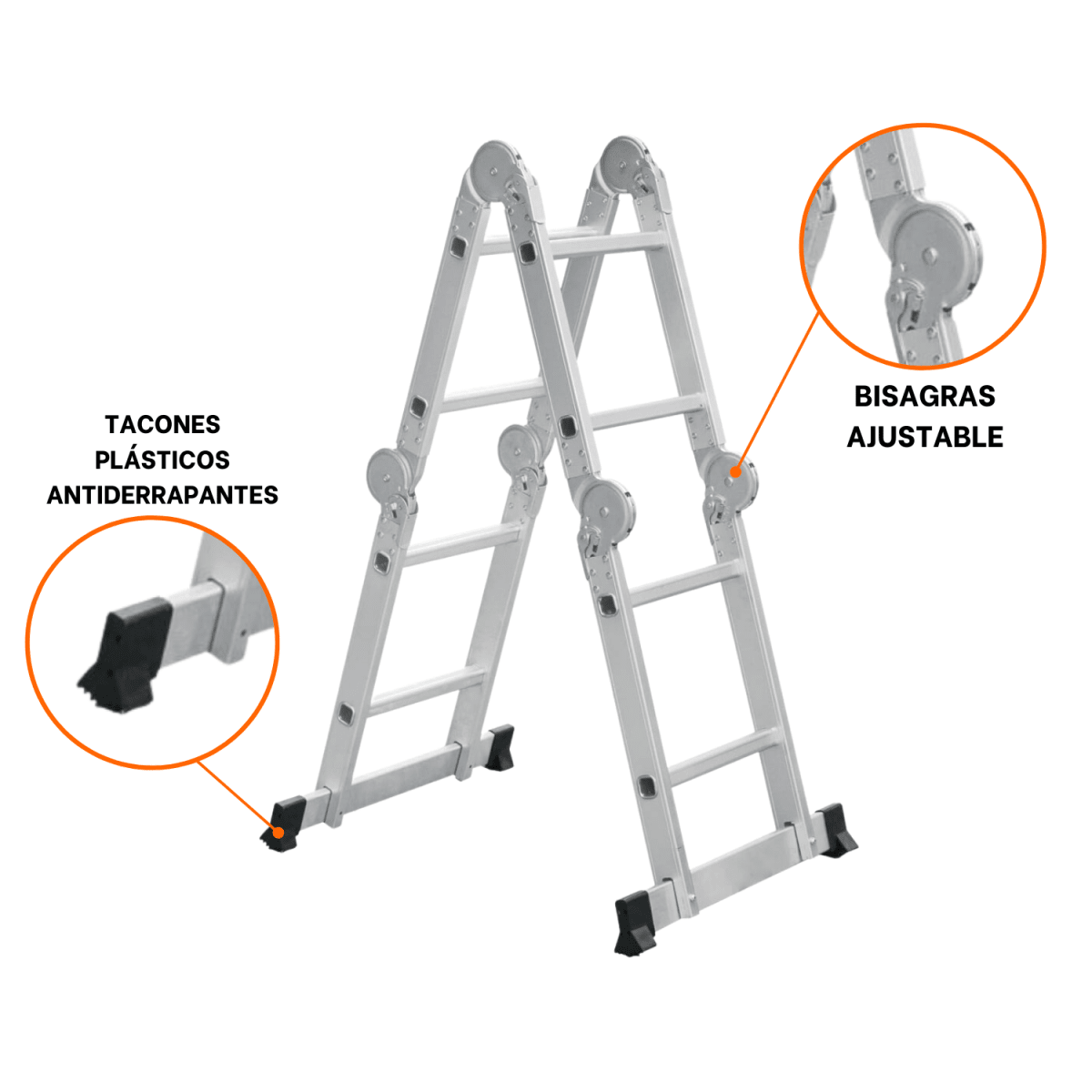 TACONES PLÁSTICOS ANTIDERRAPANTES

BISAGRAS AJUSTABLE