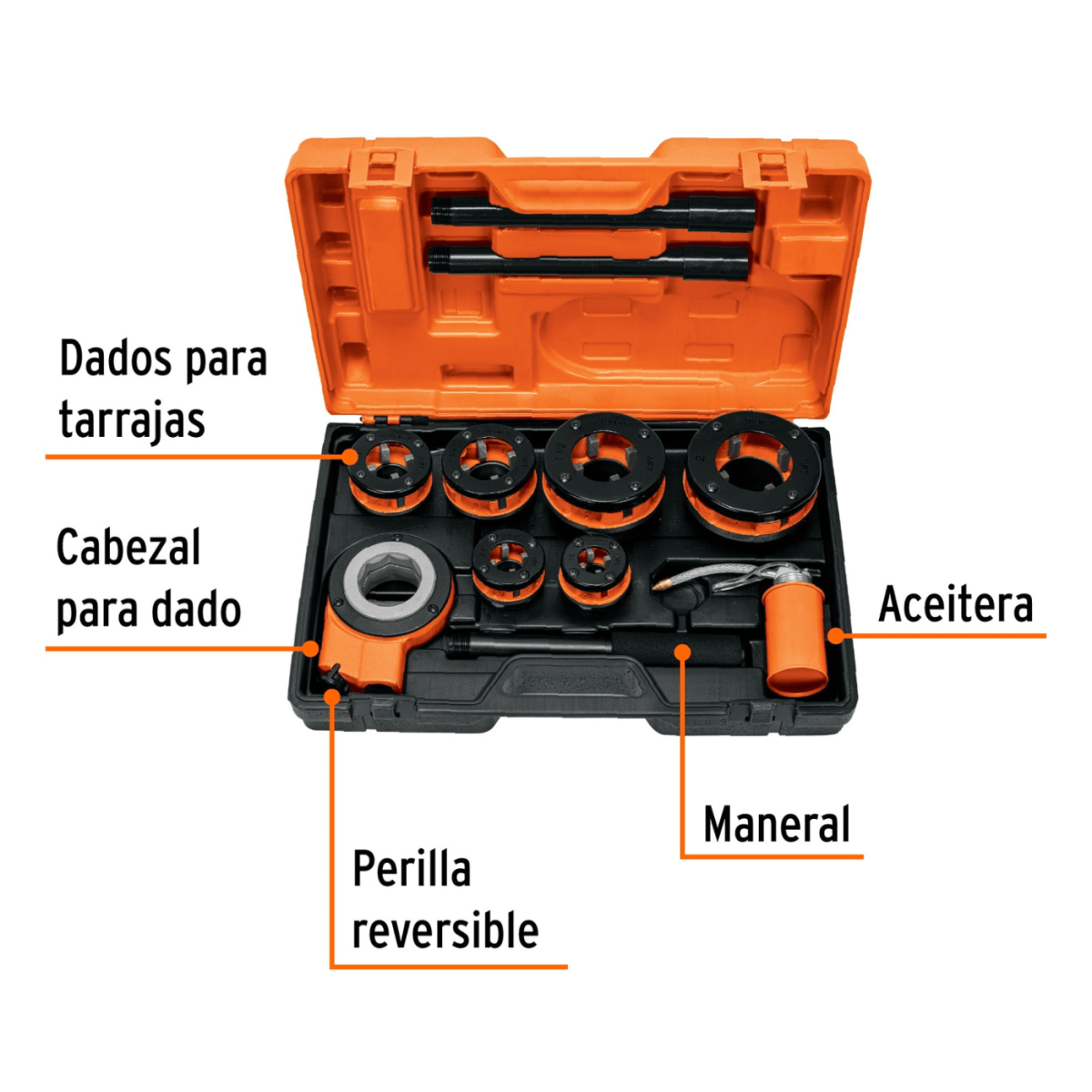 Dados para tarrajas

Cabezal para dado

Aceitera

Maneral

Perilla reversible