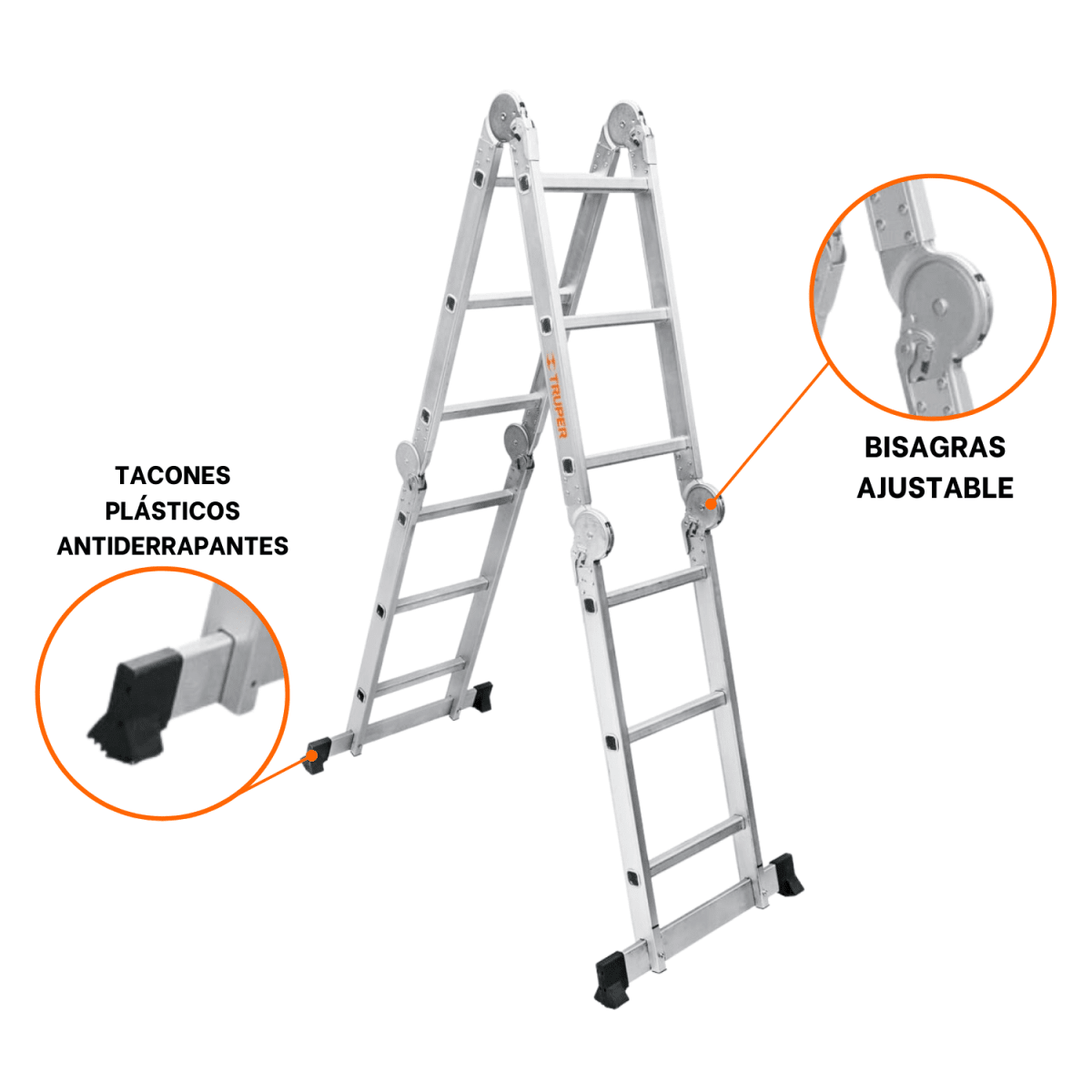 TACONES PLÁSTICOS ANTIDERRAPANTES

TRUPER

BISAGRAS AJUSTABLE