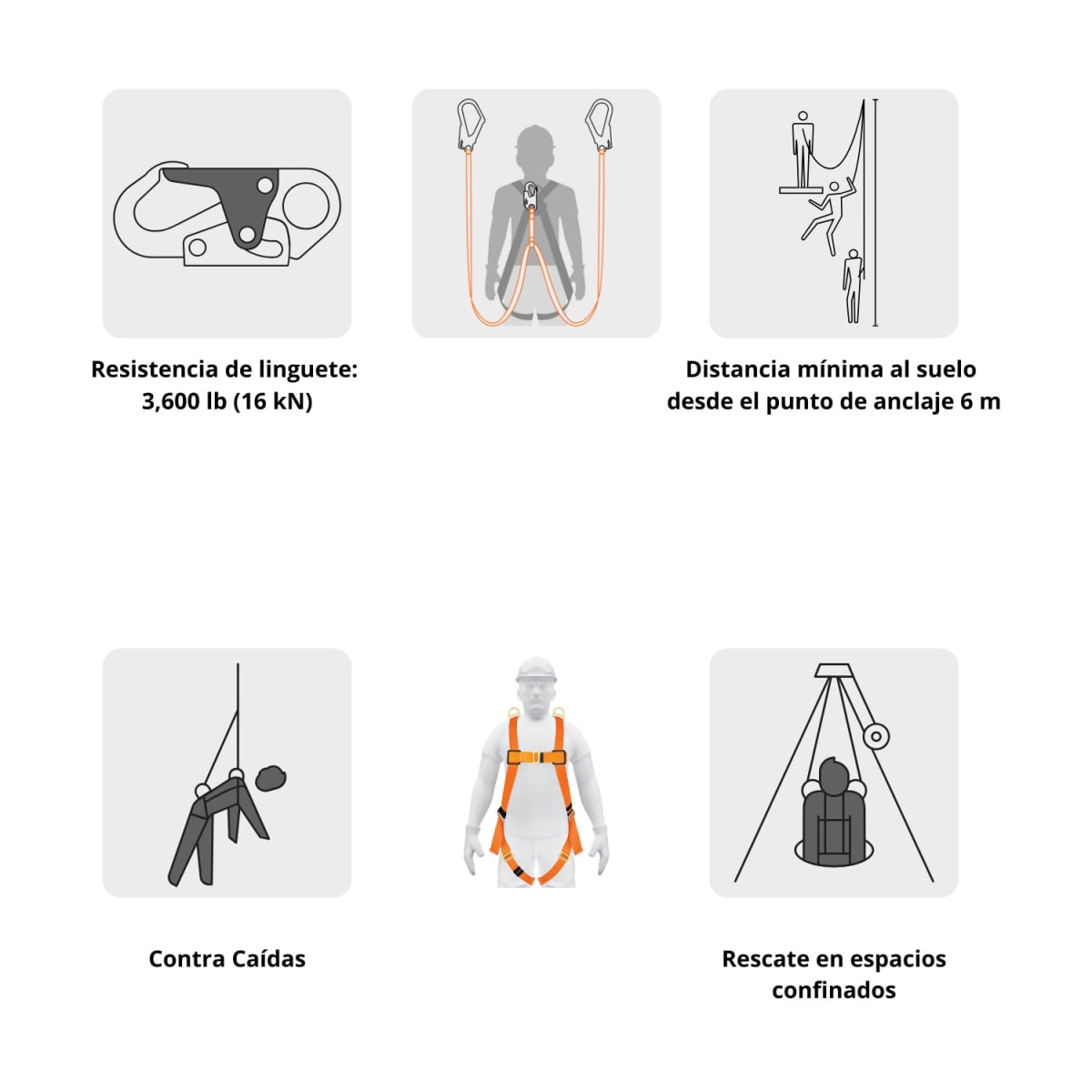 Resistencia de linguete: 3,600 lb (16 kN)

Distancia mínima al suelo desde el punto de anclaje 6 m

Contra Caídas

Rescate en espacios confinados