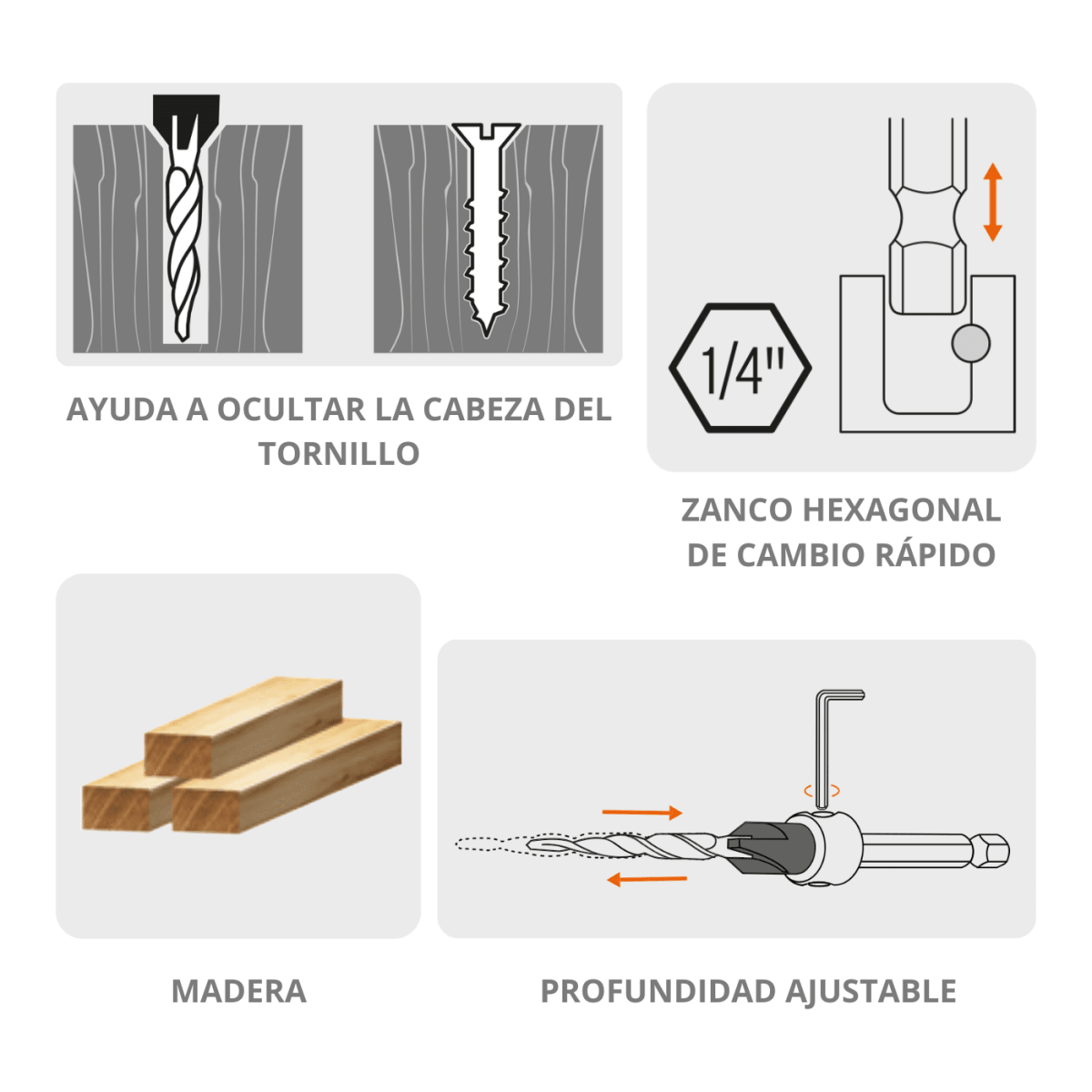 AYUDA A OCULTAR LA CABEZA DEL TORNILLO

1/4"

ZANCO HEXAGONAL DE CAMBIO RÁPIDO

MADERA

PROFUNDIDAD AJUSTABLE