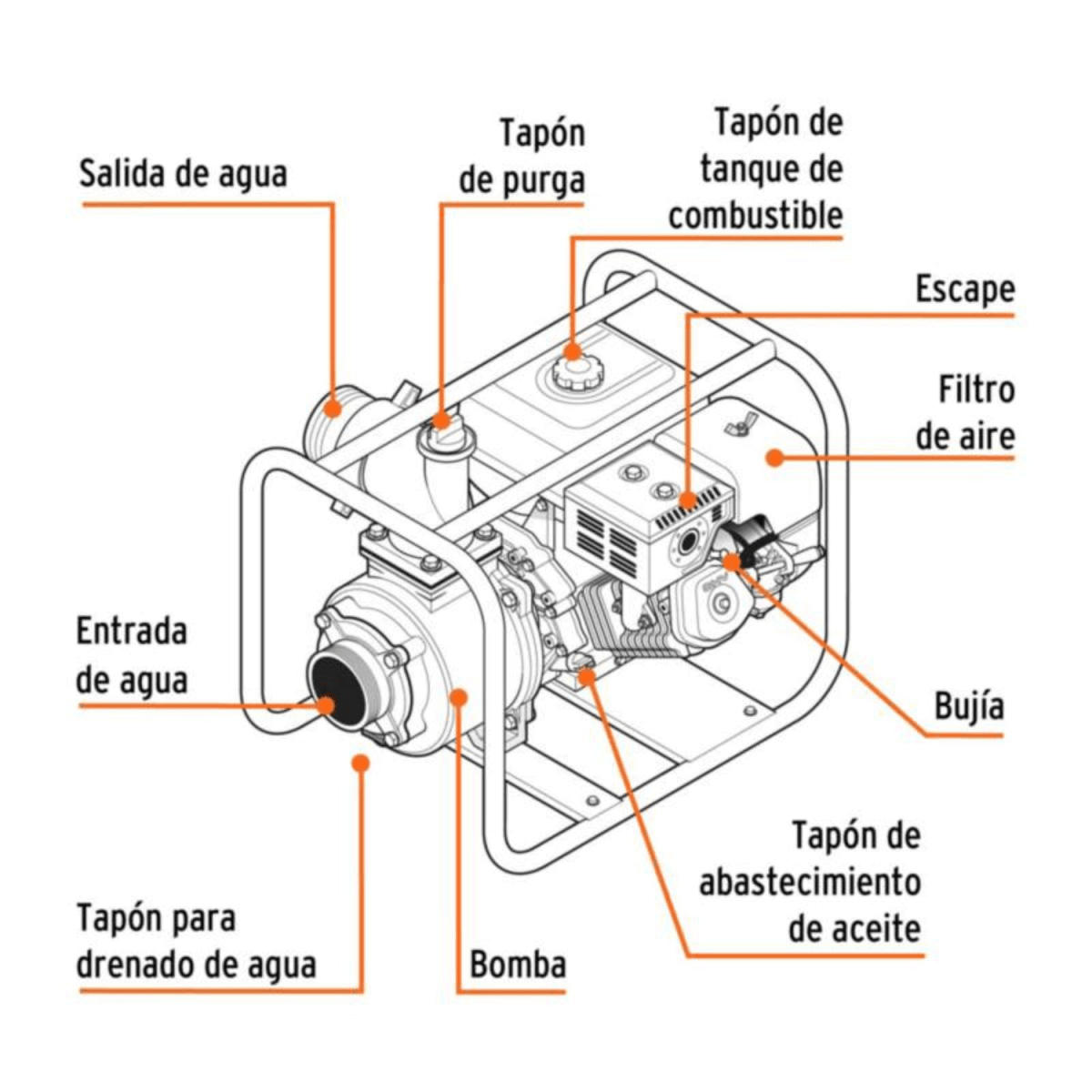 Salida de agua

Tapón de purga

Tapón de tanque de combustible

Escape

Filtro de aire

Entrada de agua

Bujía

Tapón de abastecimiento de aceite

Tapón para drenado de agua

Bomba