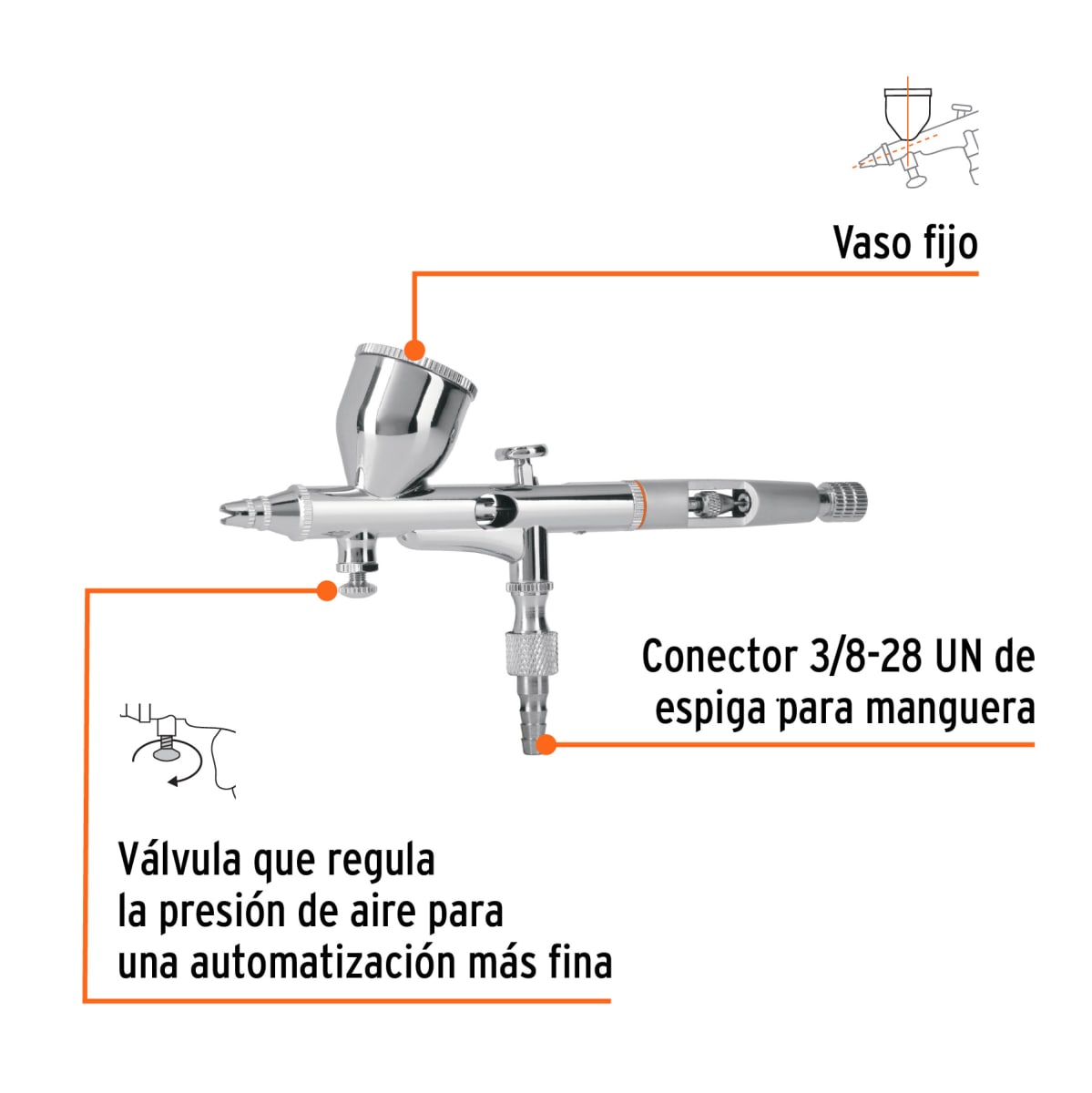 Vaso fijo

Conector 3/8-28 UN de espiga para manguera

Válvula que regula la presión de aire para una automatización más fina