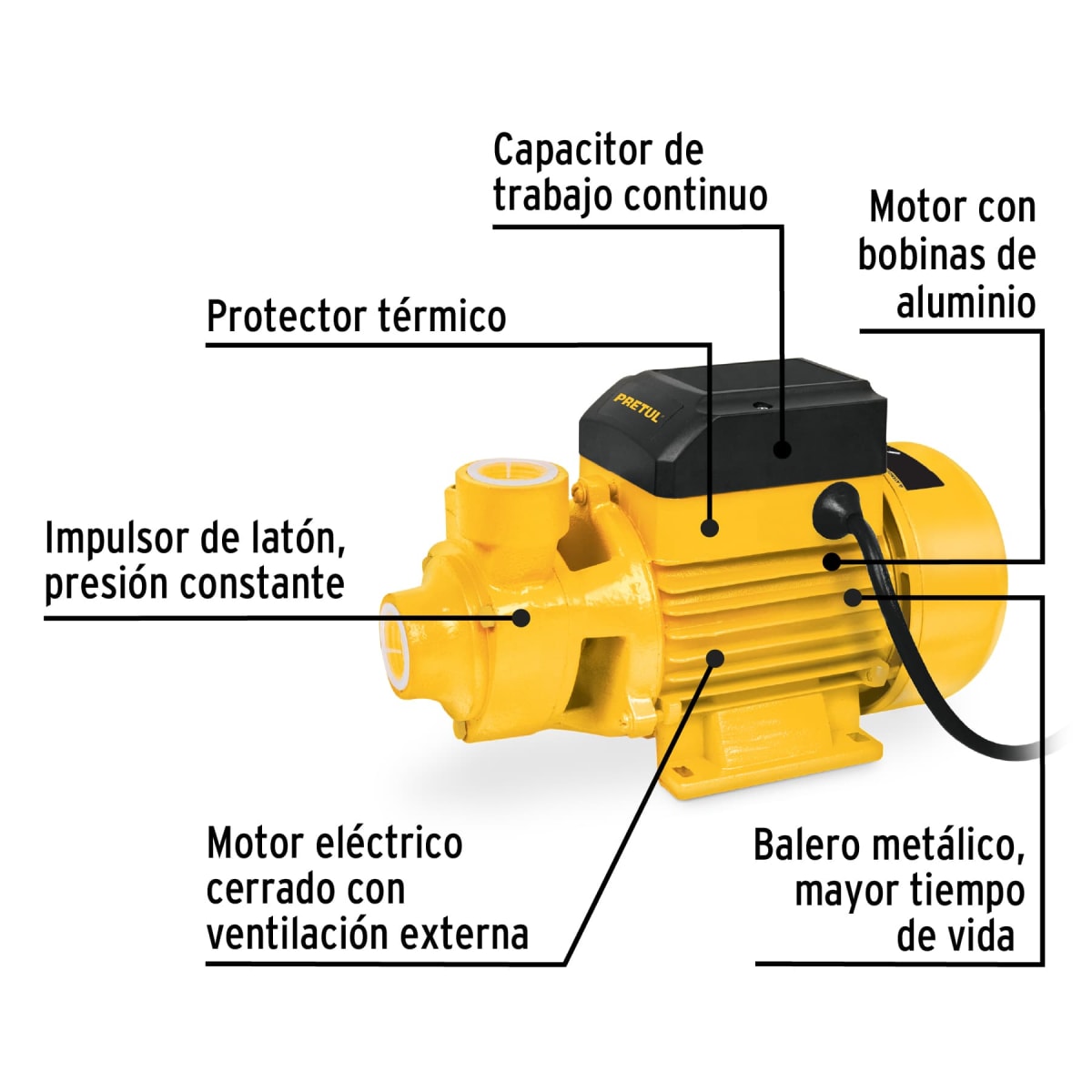 Capacitor de trabajo continuo

Motor con bobinas de aluminio

Protector térmico

PRETUL

Impulsor de latón, presión constante

Motor eléctrico cerrado con ventilación externa

Balero metálico, mayor tiempo de vida