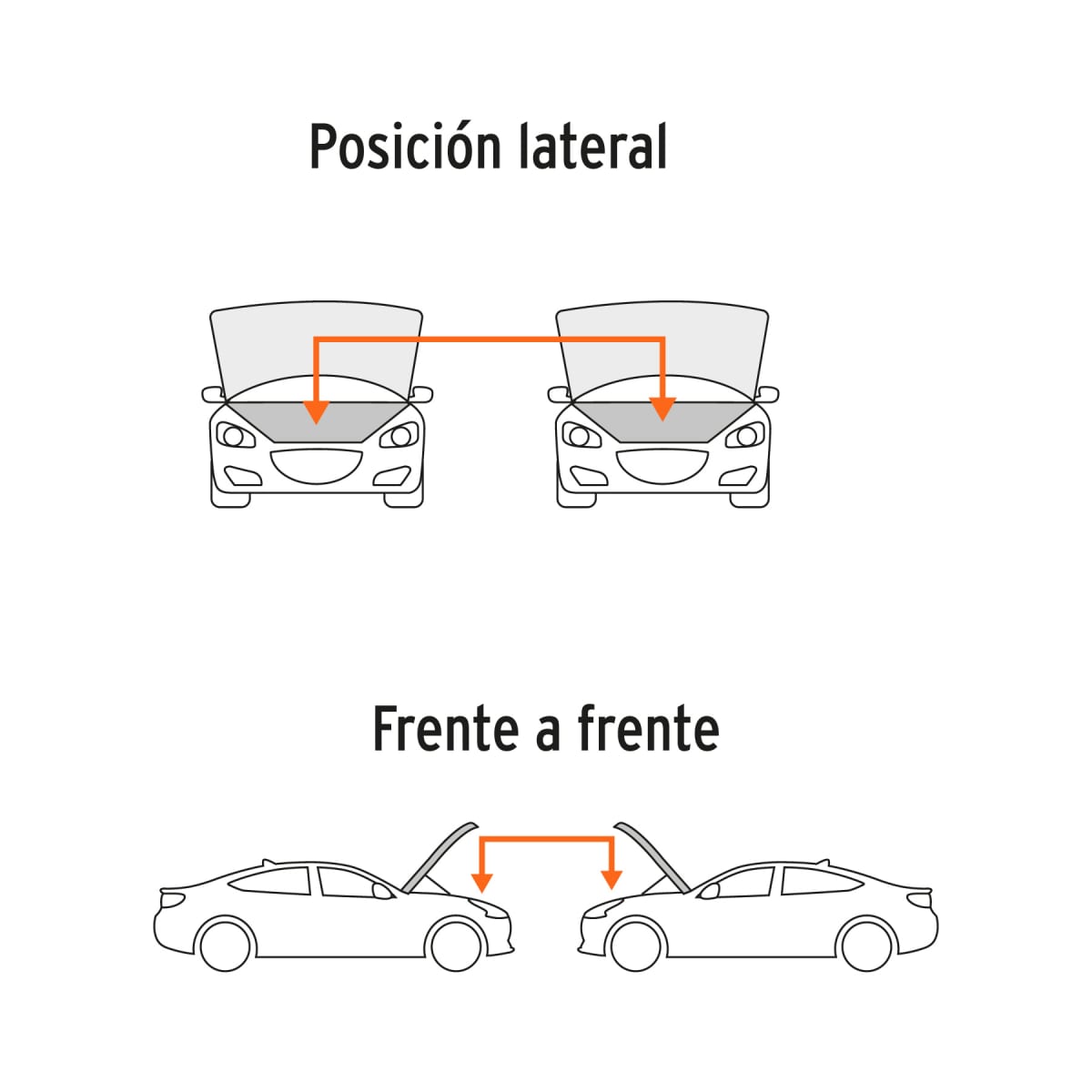 Posición lateral

Frente a frente