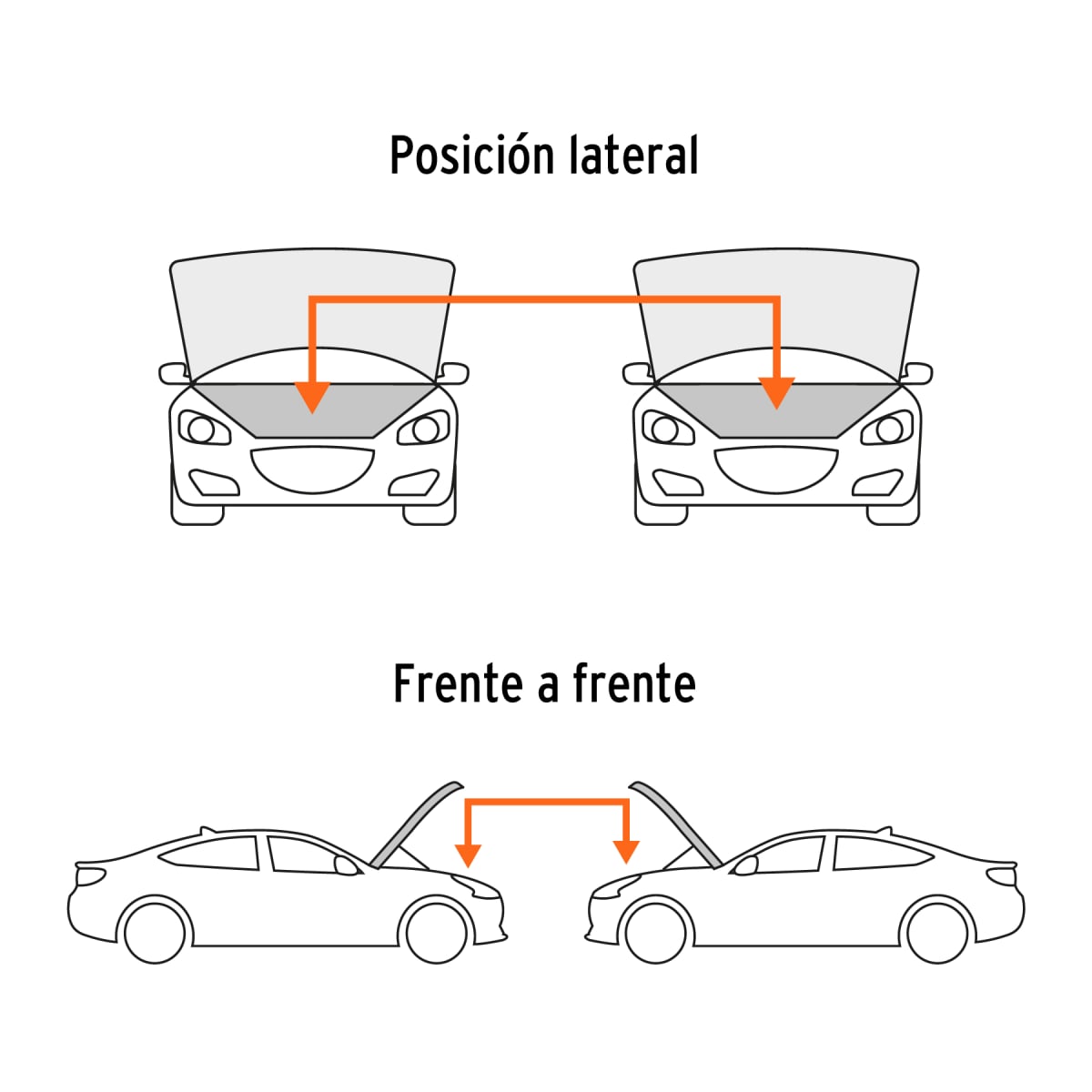 Posición lateral

Frente a frente