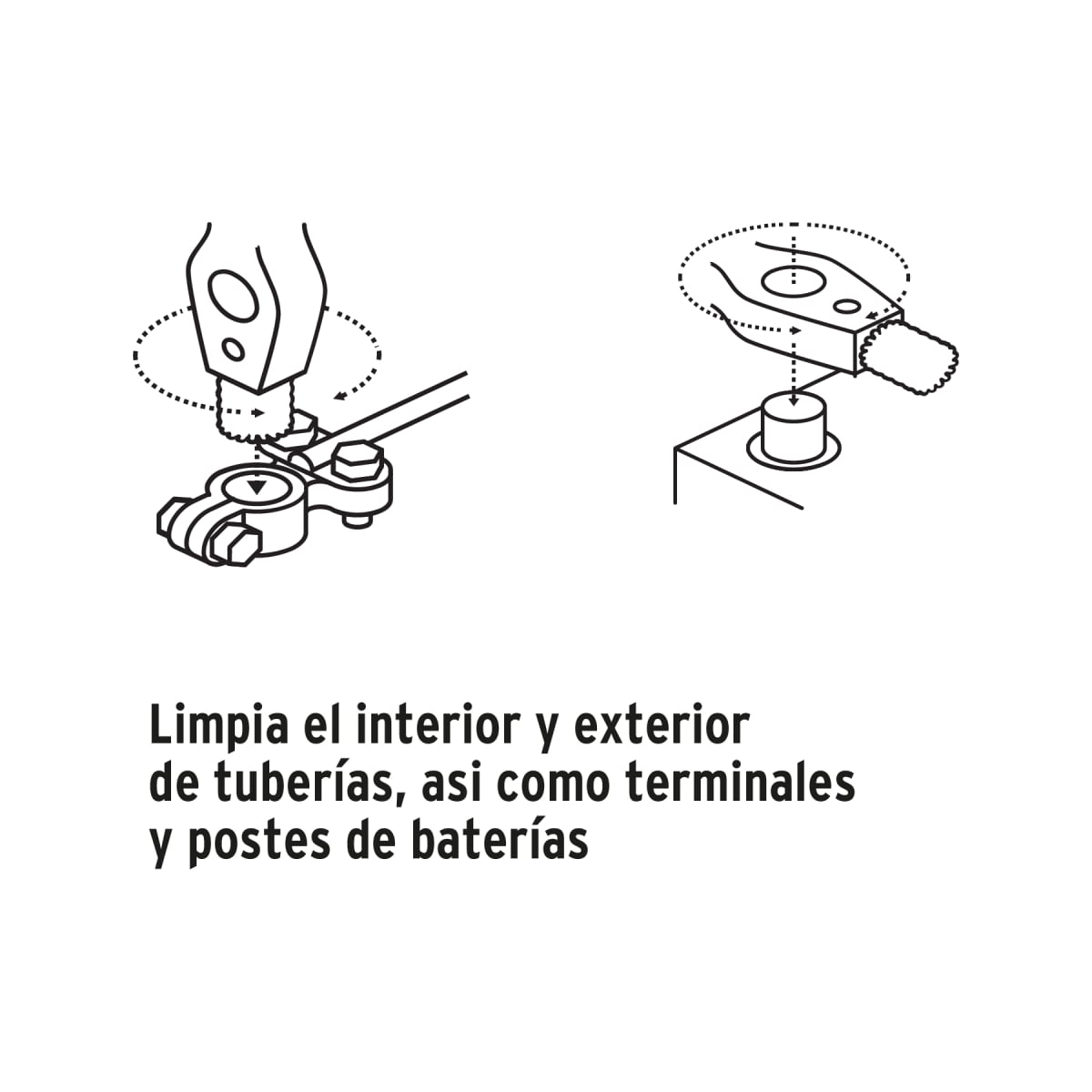 Limpia el interior y exterior de tuberías, asi como terminales y postes de baterías